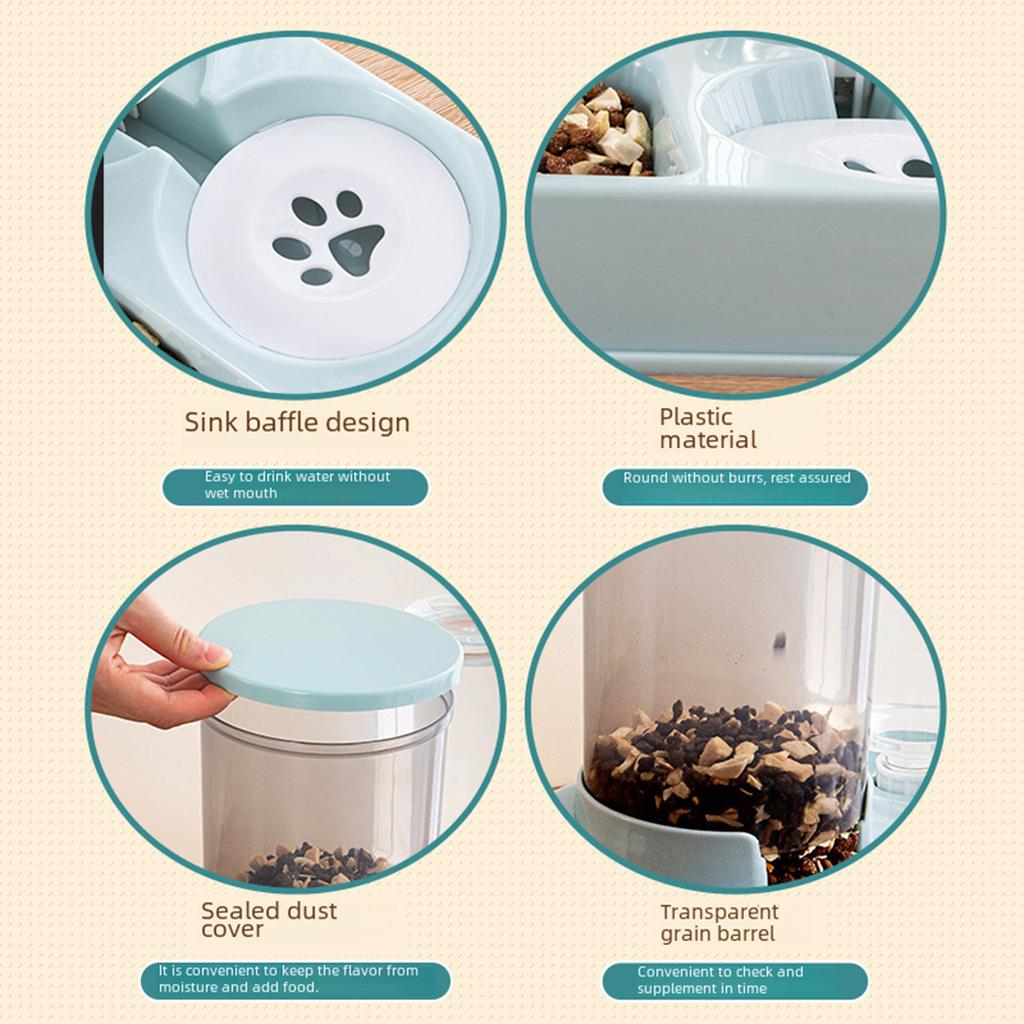 Sink baffle design

Easy to drink water without wet mouth

Plastic material

Round without burrs, rest assured

Sealed dust cover

It is convenient to keep the flavor from moisture and add food.

Transparent grain barrel

Convenient to check and supplement in time