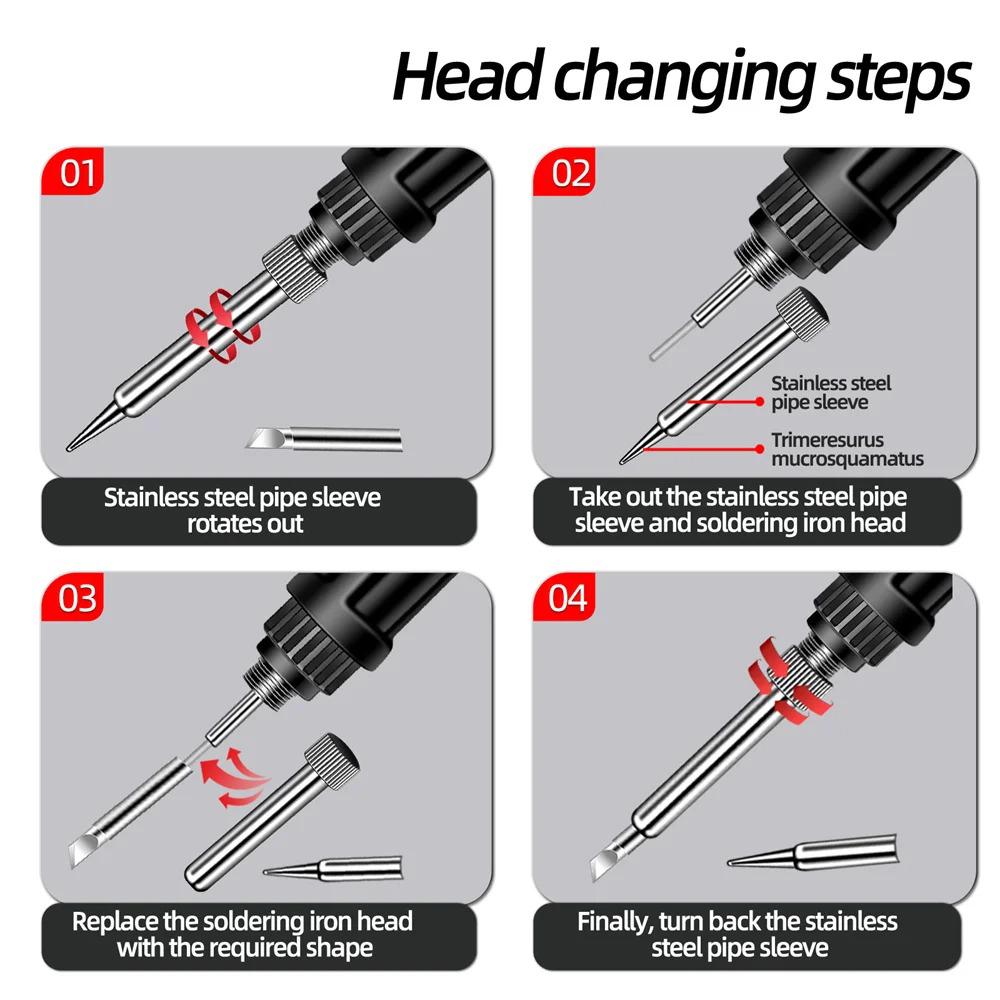 Head changing steps

01

Stainless steel pipe sleeve rotates out

02

Stainless steel pipe sleeve

Trimeresurus mucrosquamatus

Take out the stainless steel pipe sleeve and soldering iron head

03

Replace the soldering iron head with the required shape

04

Finally, turn back the stainless steel pipe sleeve