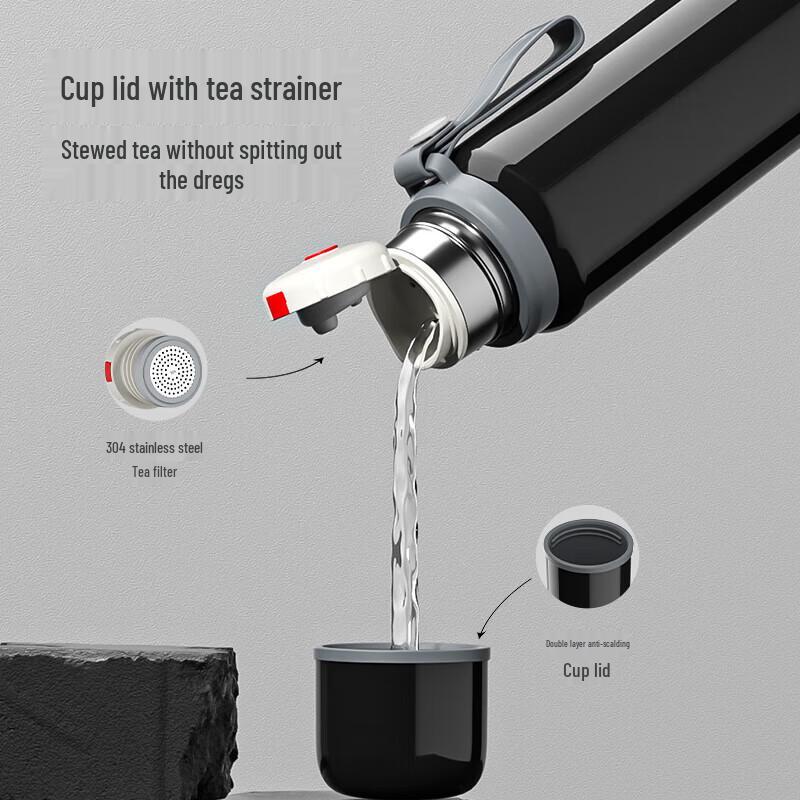 Cup lid with tea strainer

Stewed tea without spitting out the dregs

304 stainless steel
Tea filter

Double layer anti-scalding

Cup lid