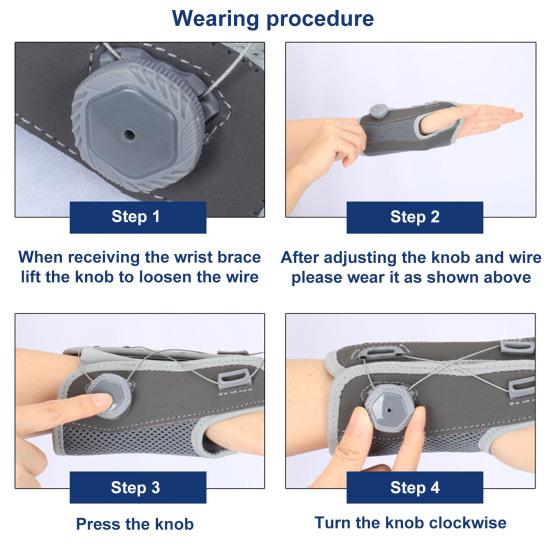 Wearing procedure

Step 1

When receiving the wrist brace lift the knob to loosen the wire

Step 2

After adjusting the knob and wire please wear it as shown above

Step 3

Press the knob

Step 4

Turn the knob clockwise