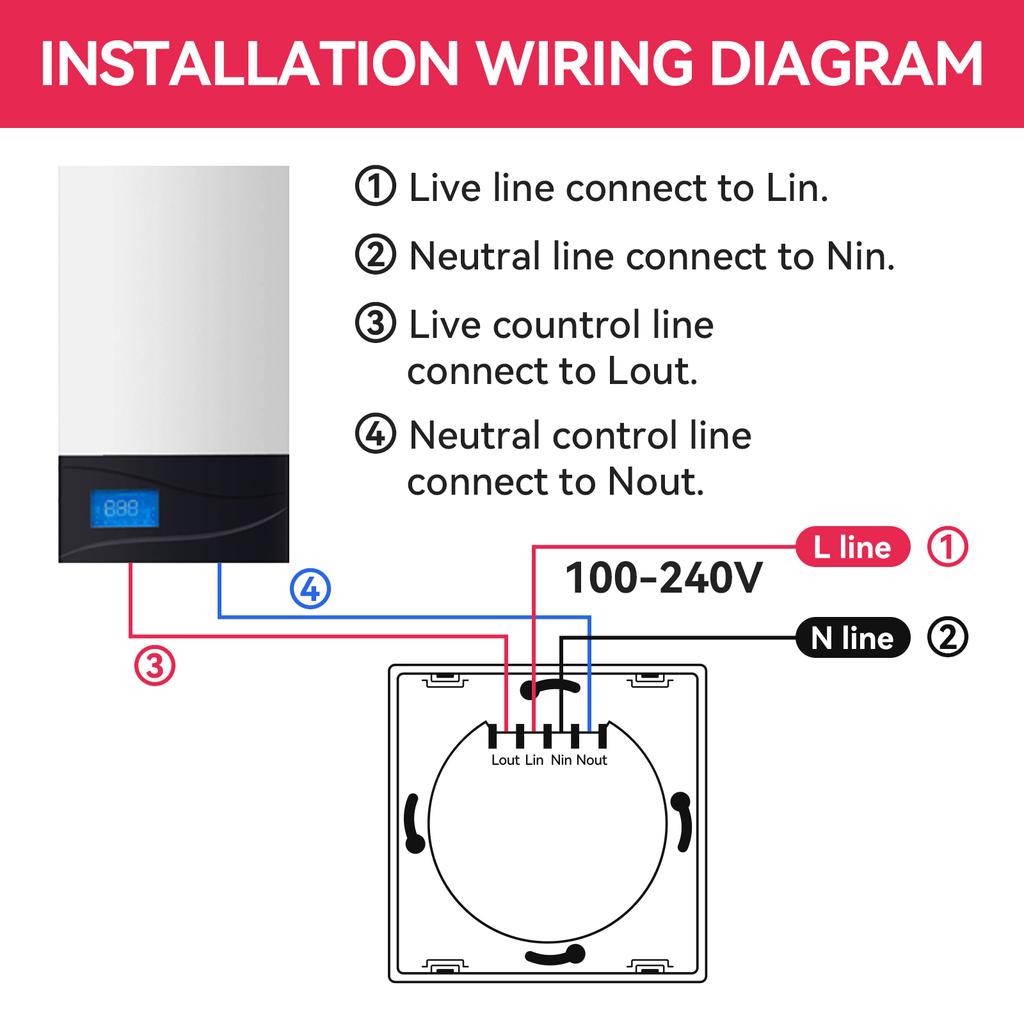 INSTALLATION WIRING DIAGRAM

① Live line connect to Lin.

② Neutral line connect to Nin.

③ Live countrol line connect to Lout.

④ Neutral control line connect to Nout.

888

L line ①

100-240V

N line ②

④

③

Lout Lin Nin Nout