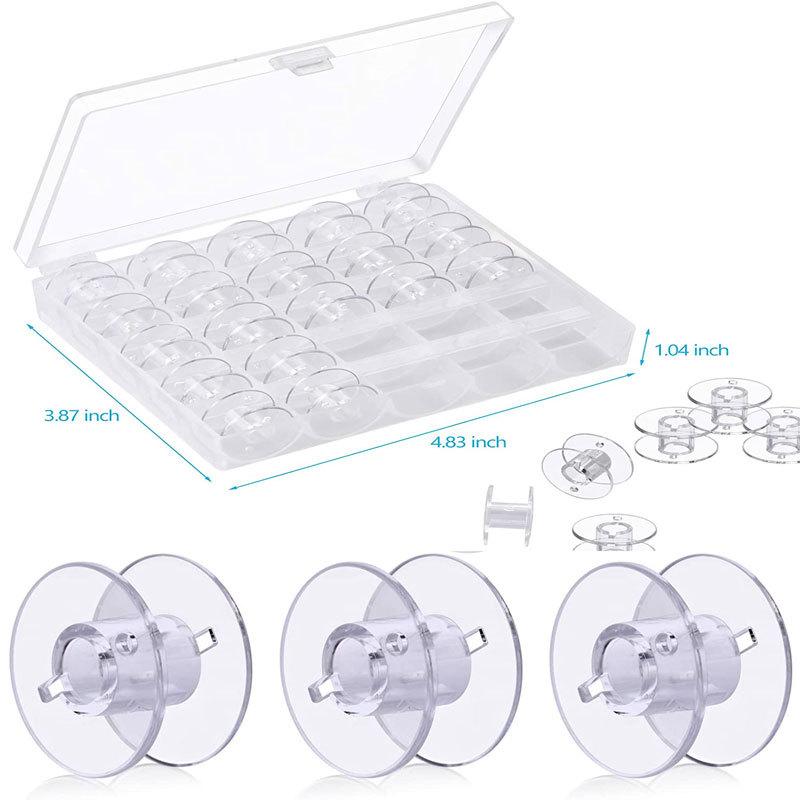 1.04 inch

3.87 inch

4.83 inch