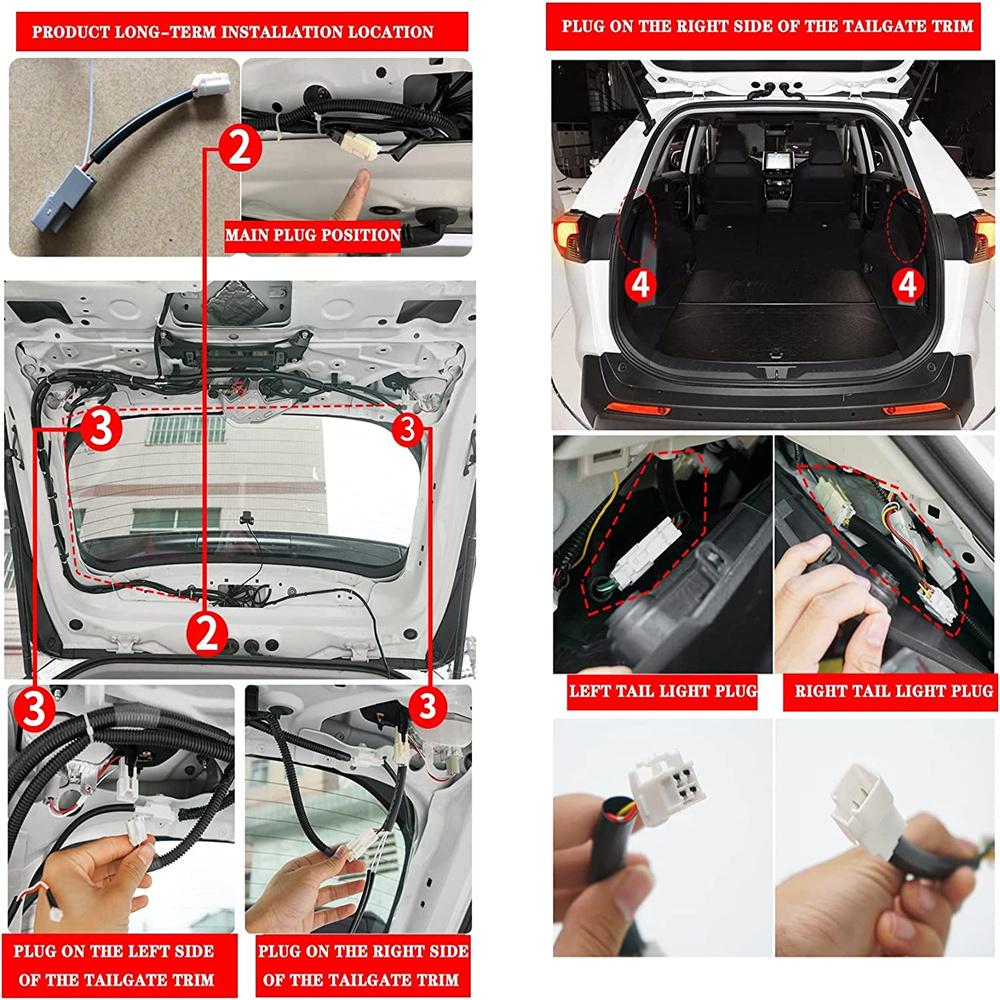 PRODUCT LONG-TERM INSTALLATION LOCATION

2

MAIN PLUG POSITION

3

3

2

3

3

PLUG ON THE LEFT SIDE OF THE TAILGATE TRIM

PLUG ON THE RIGHT SIDE OF THE TAILGATE TRIM

PLUG ON THE RIGHT SIDE OF THE TAILGATE TRIM

4

4

LEFT TAIL LIGHT PLUG

RIGHT TAIL LIGHT PLUG