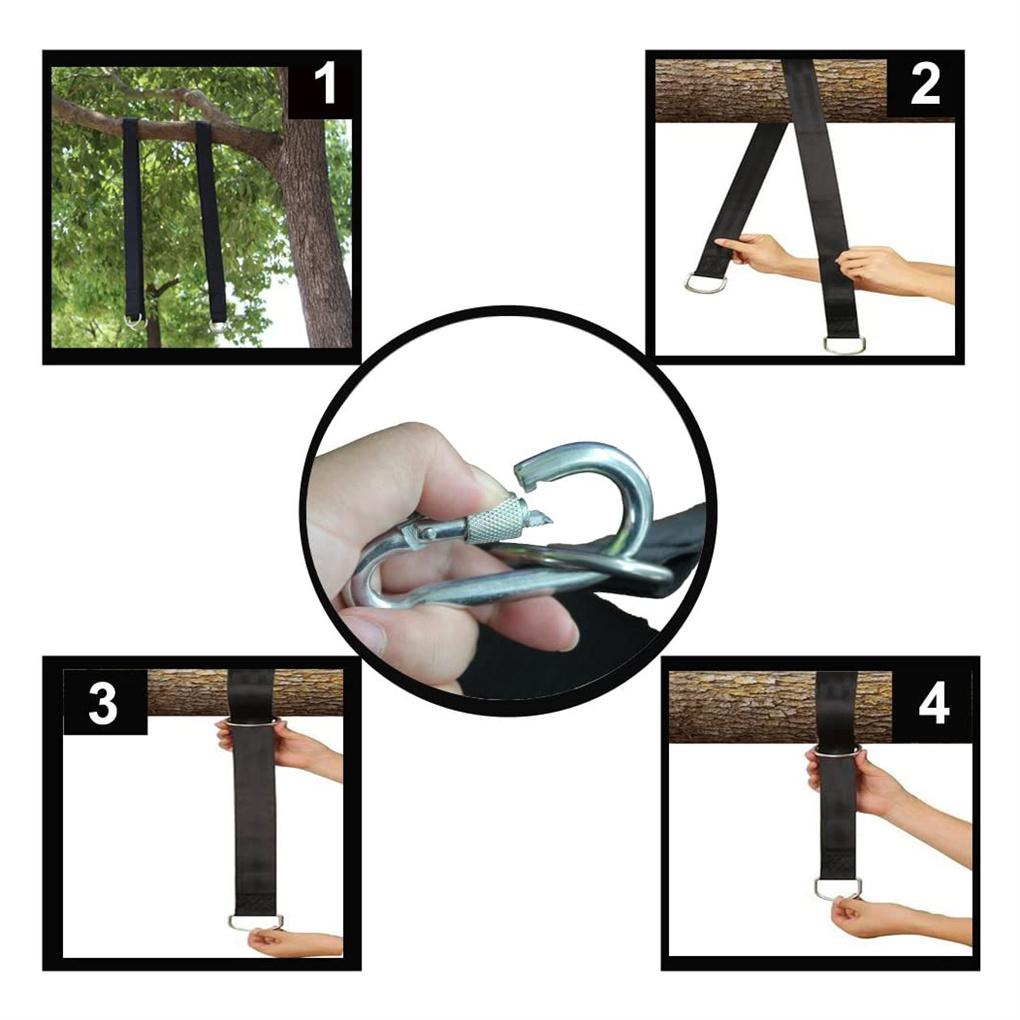 1

2

3

4