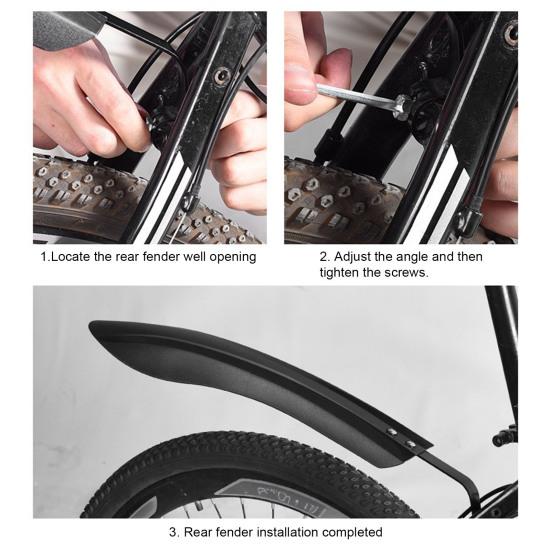 1.Locate the rear fender well opening

2. Adjust the angle and then tighten the screws.

3. Rear fender installation completed