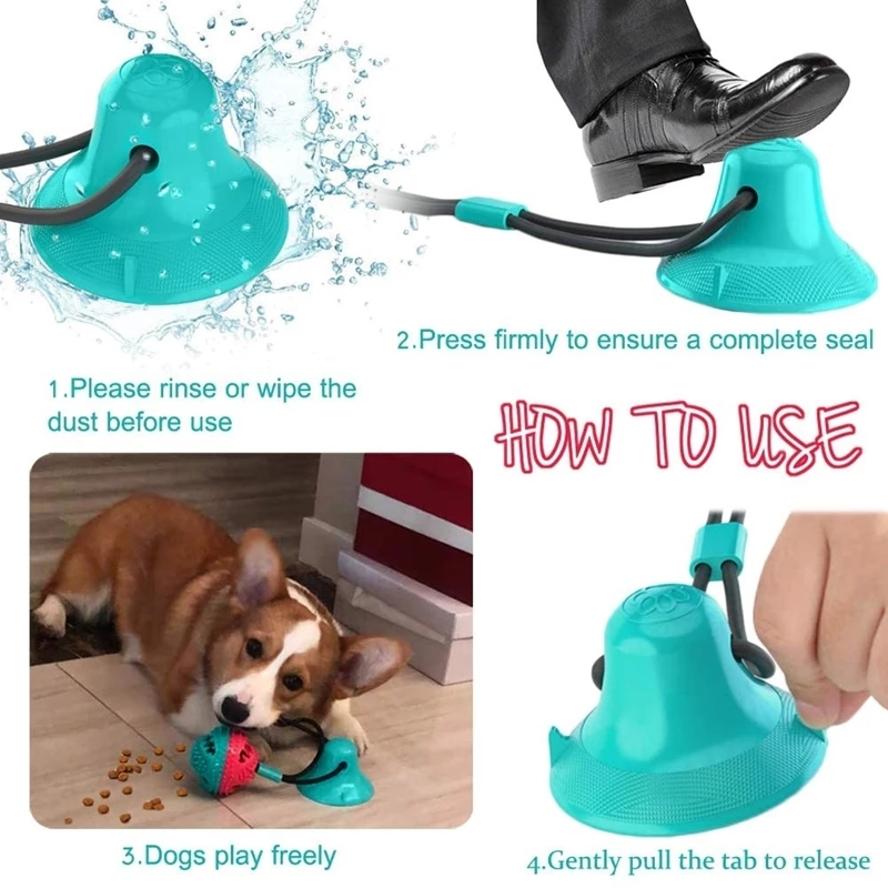 2.Press firmly to ensure a complete seal

1.Please rinse or wipe the dust before use

HOW TO USE

3.Dogs play freely

4.Gently pull the tab to release