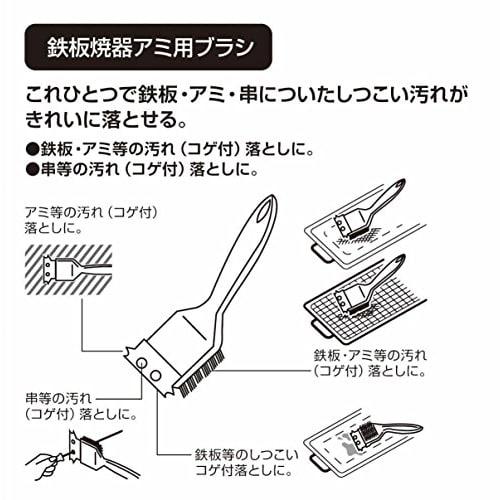 鉄板焼器アミ用ブラシ

これひとつで鉄板・アミ・串についたしつこい汚れがきれいに落とせる。

●鉄板・アミ等の汚れ（コゲ付）落としに。
●串等の汚れ（コゲ付）落としに。

アミ等の汚れ（コゲ付）落としに。

鉄板・アミ等の汚れ（コゲ付）落としに。

串等の汚れ（コゲ付）落としに。

鉄板等のしつこいコゲ付落としに。