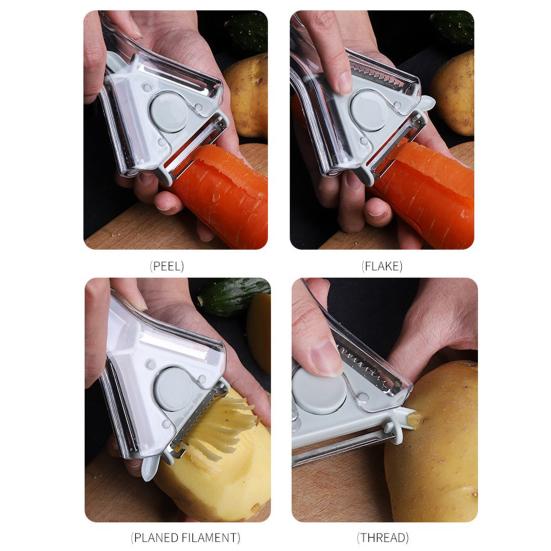 (PEEL)

(FLAKE)

(PLANED FILAMENT)

(THREAD)