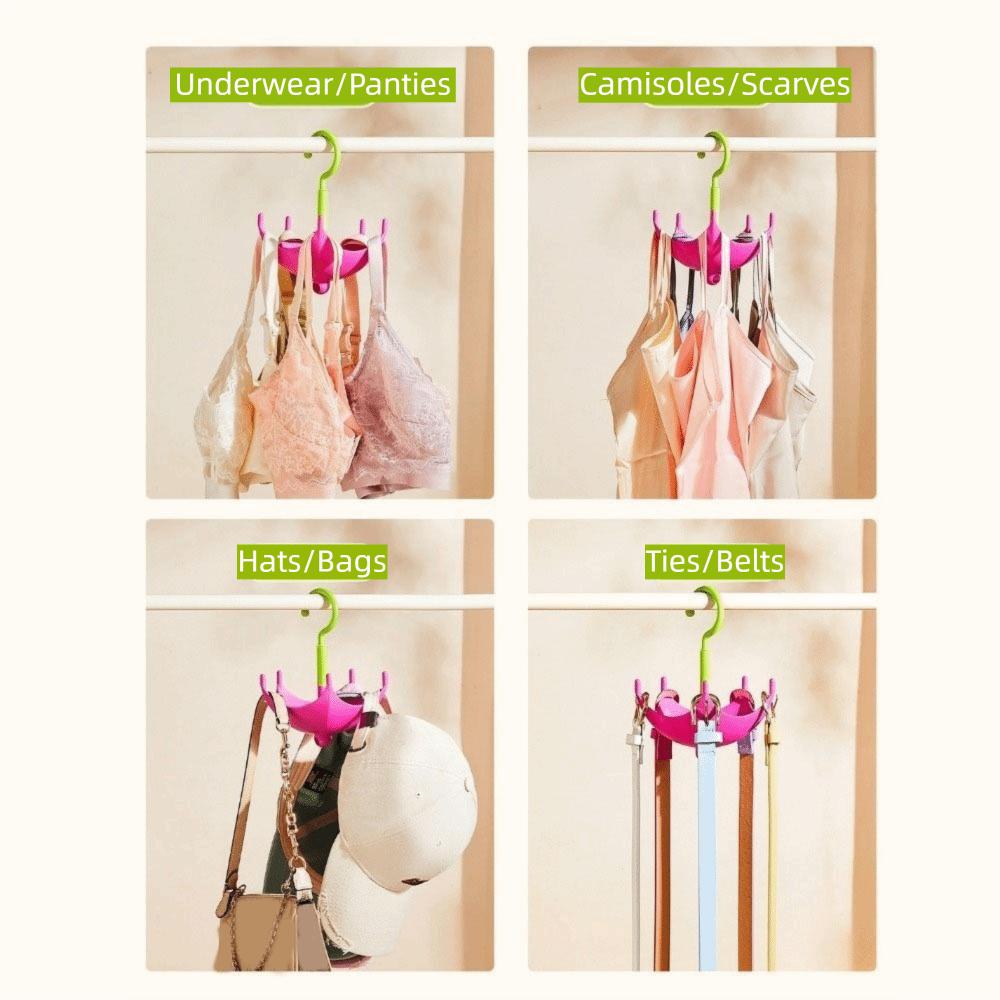 Underwear/Panties

Camisoles/Scarves

Hats/Bags

Ties/Belts