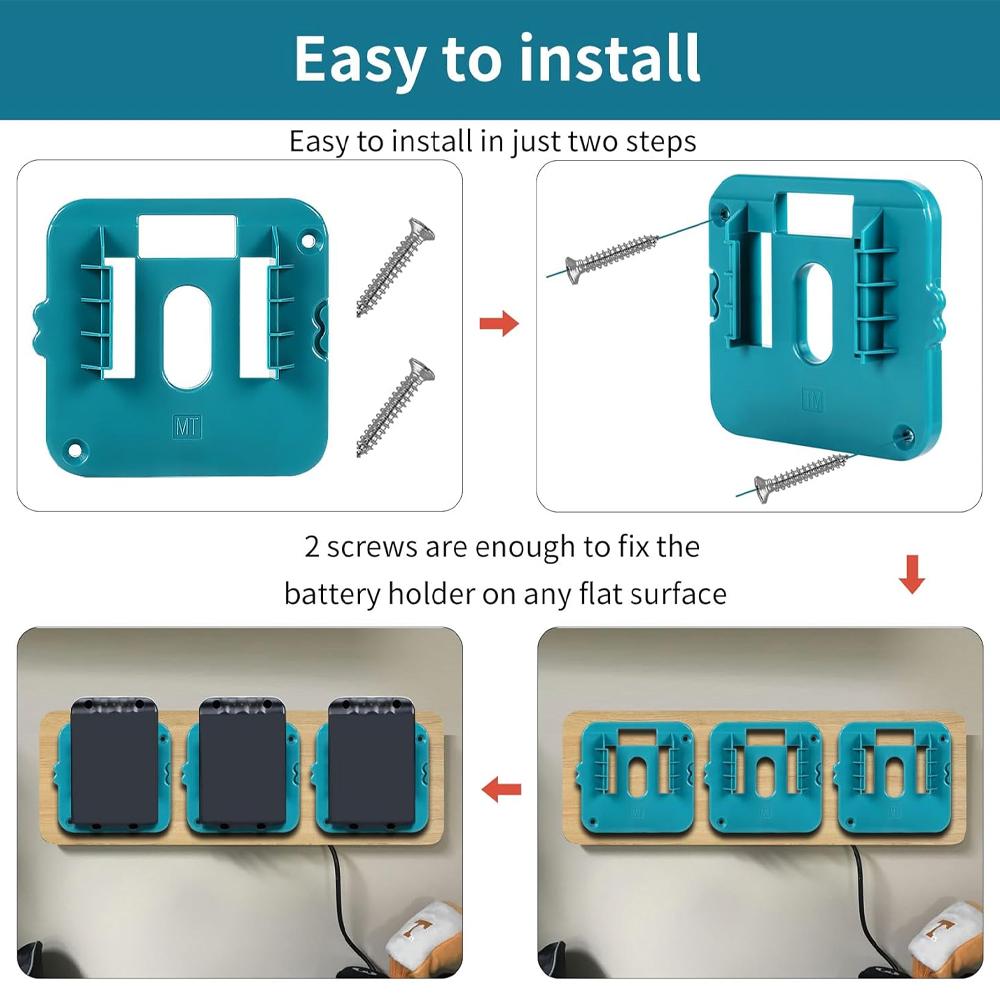 Easy to install

Easy to install in just two steps

MT

MT

2 screws are enough to fix the battery holder on any flat surface