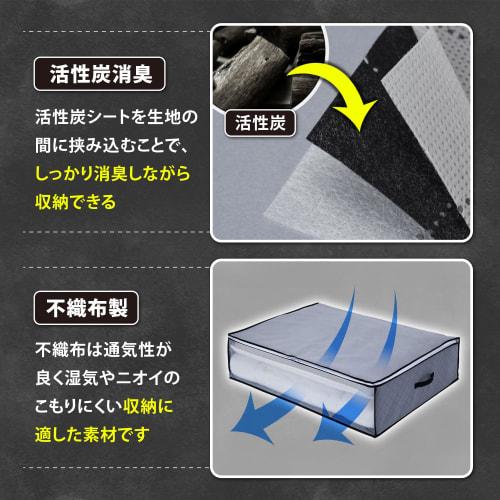 活性炭消臭

活性炭シートを生地の間に挟み込むことで、しっかり消臭しながら収納できる

活性炭

不織布製

不織布は通気性が良く湿気やニオイのこもりにくい収納に適した素材です