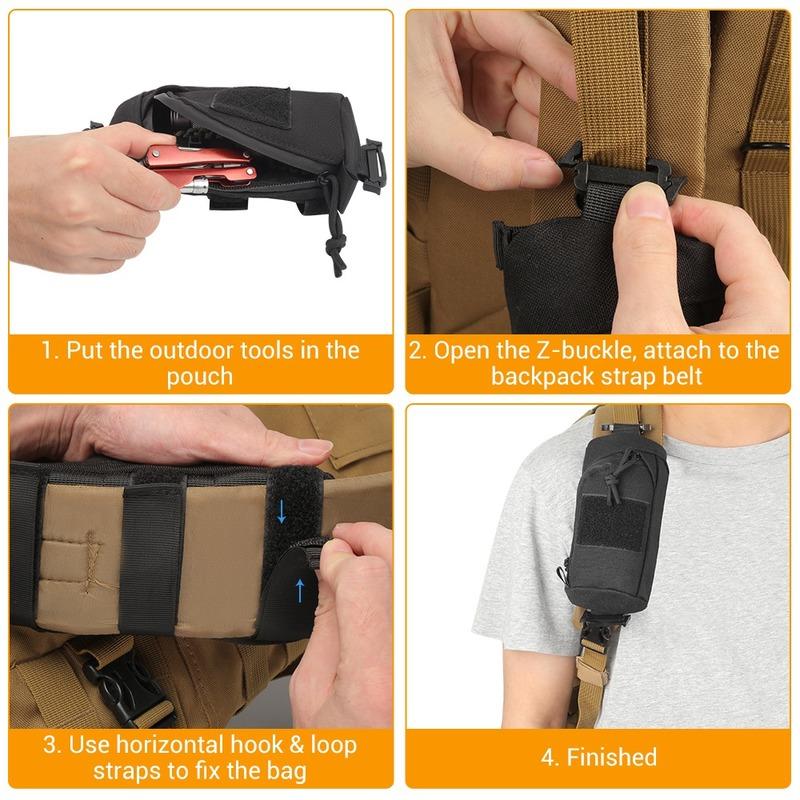 1. Put the outdoor tools in the pouch

2. Open the Z-buckle, attach to the backpack strap belt

3. Use horizontal hook & loop straps to fix the bag

4. Finished