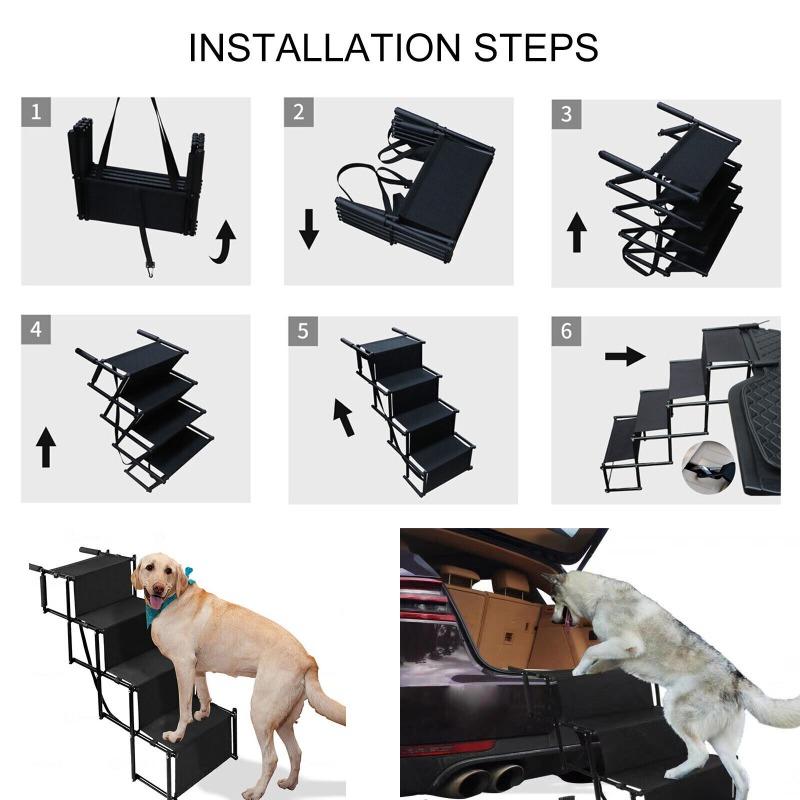 INSTALLATION STEPS

1

2

3

4

5

6