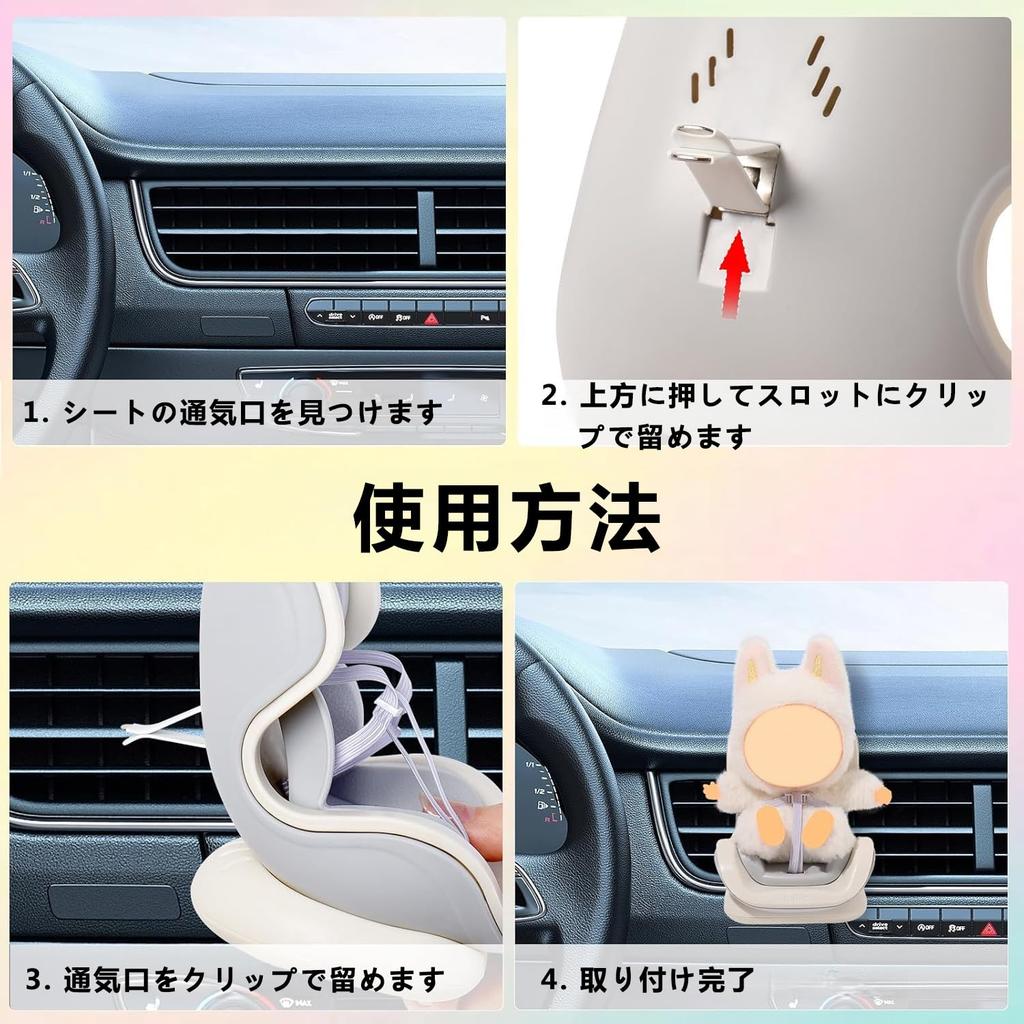 1. シートの通気口を見つけます

2. 上方に押してスロットにクリップで留めます

使用方法

3. 通気口をクリップで留めます

4. 取り付け完了