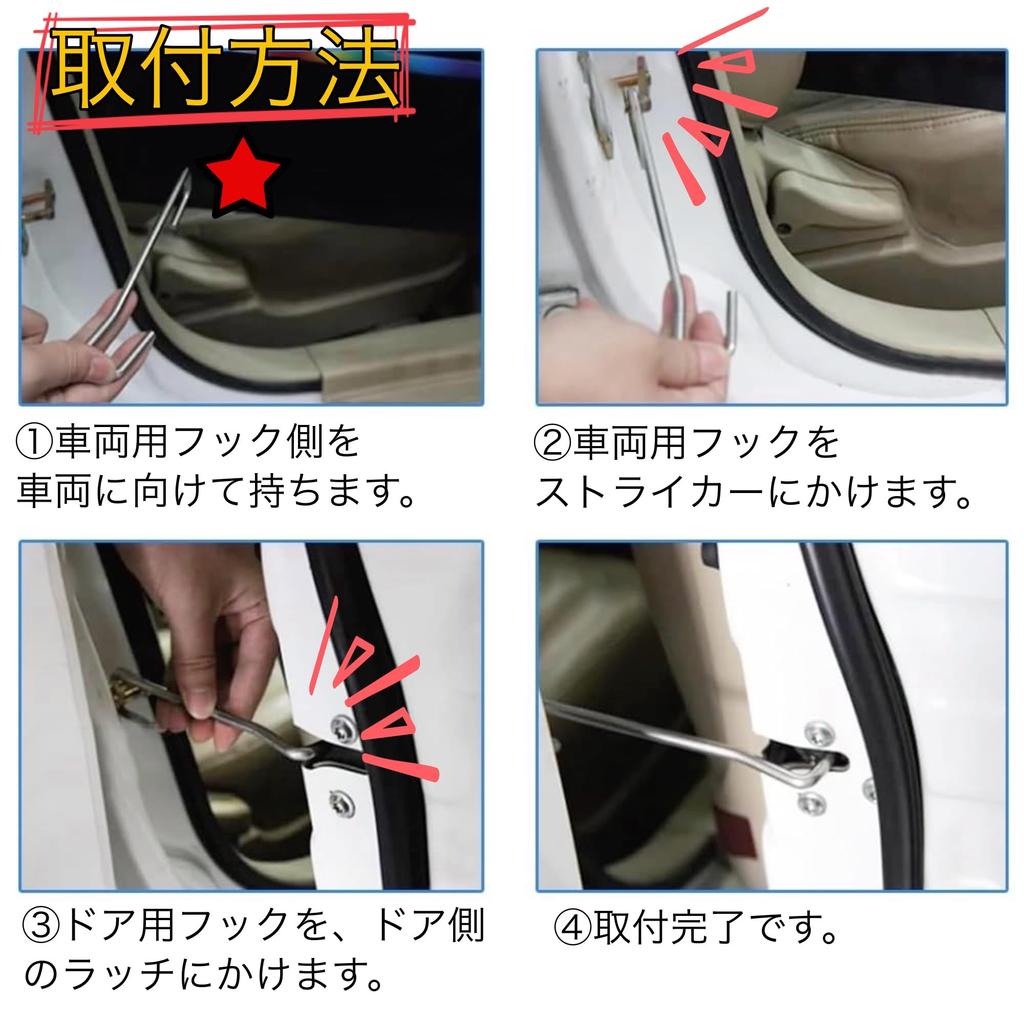 取付方法

①車両用フック側を車両に向けて持ちます。

②車両用フックをストライカーにかけます。

③ドア用フックを、ドア側のラッチにかけます。

④取付完了です。