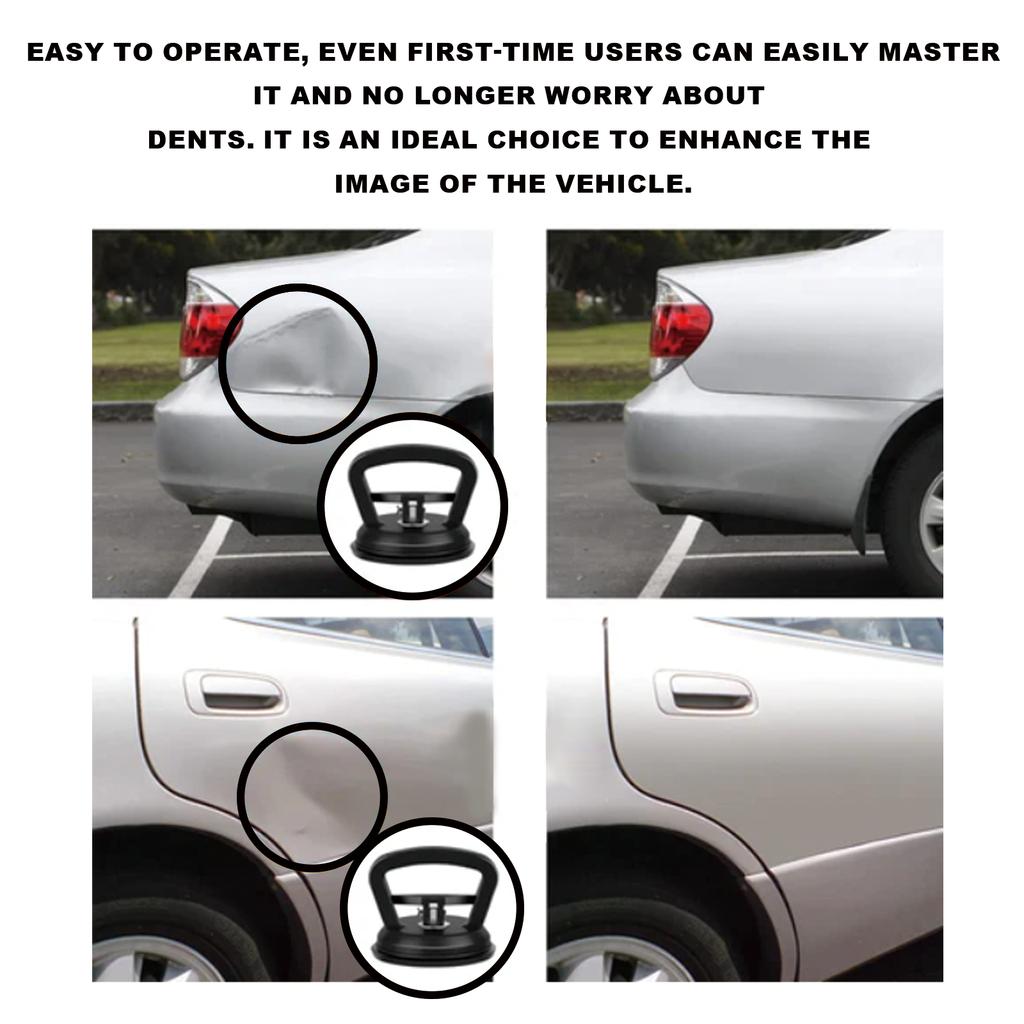 EASY TO OPERATE, EVEN FIRST-TIME USERS CAN EASILY MASTER IT AND NO LONGER WORRY ABOUT DENTS. IT IS AN IDEAL CHOICE TO ENHANCE THE IMAGE OF THE VEHICLE.