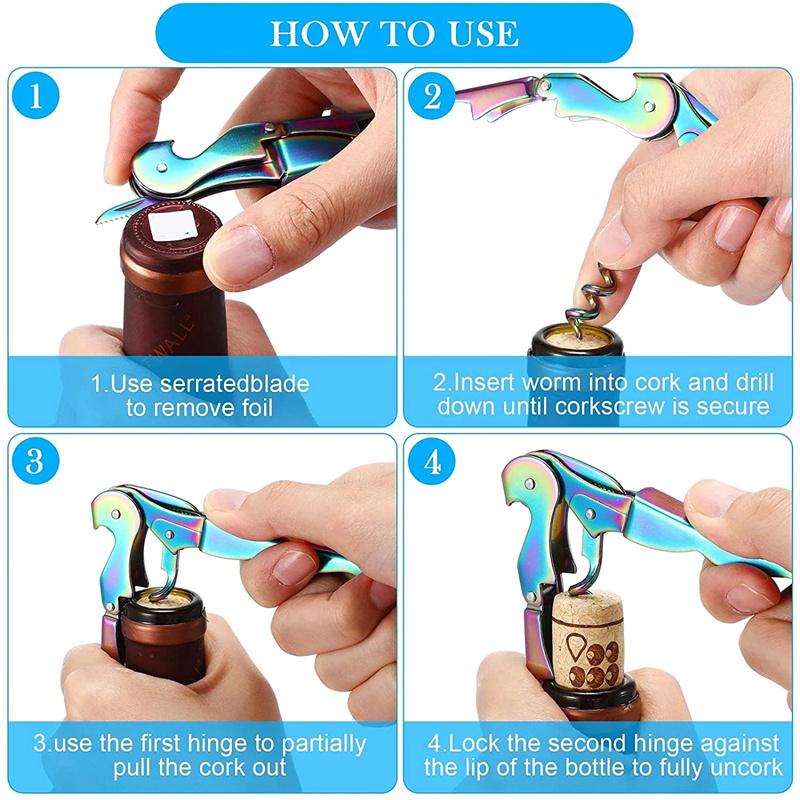 HOW TO USE

1

1.Use serratedblade to remove foil

2

2.Insert worm into cork and drill down until corkscrew is secure

3

3.use the first hinge to partially pull the cork out

4

4.Lock the second hinge against the lip of the bottle to fully uncork