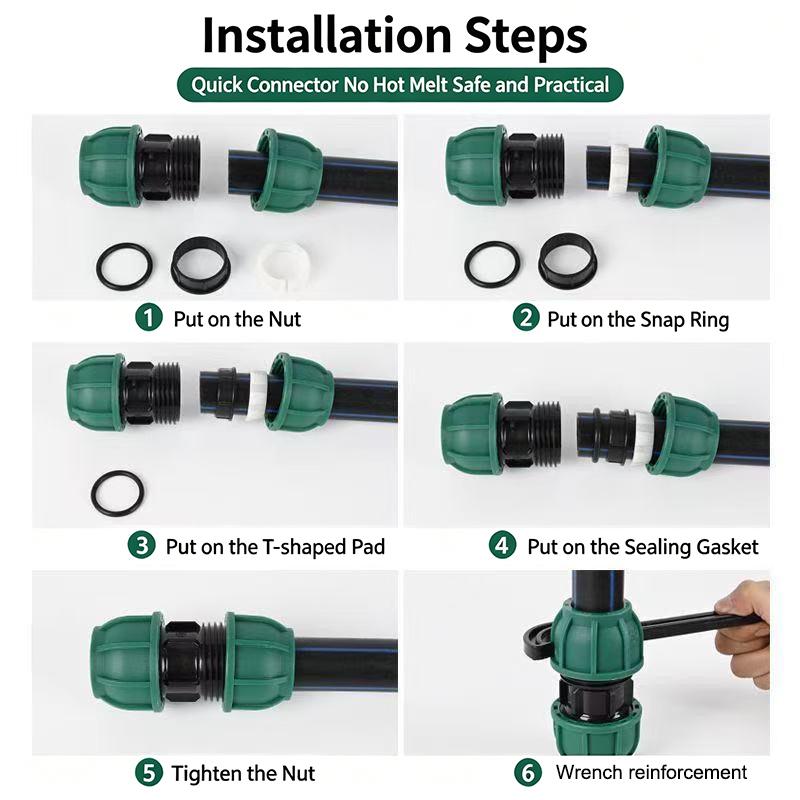 Installation Steps

Quick Connector No Hot Melt Safe and Practical

1 Put on the Nut

2 Put on the Snap Ring

3 Put on the T-shaped Pad

4 Put on the Sealing Gasket

5 Tighten the Nut

6 Wrench reinforcement