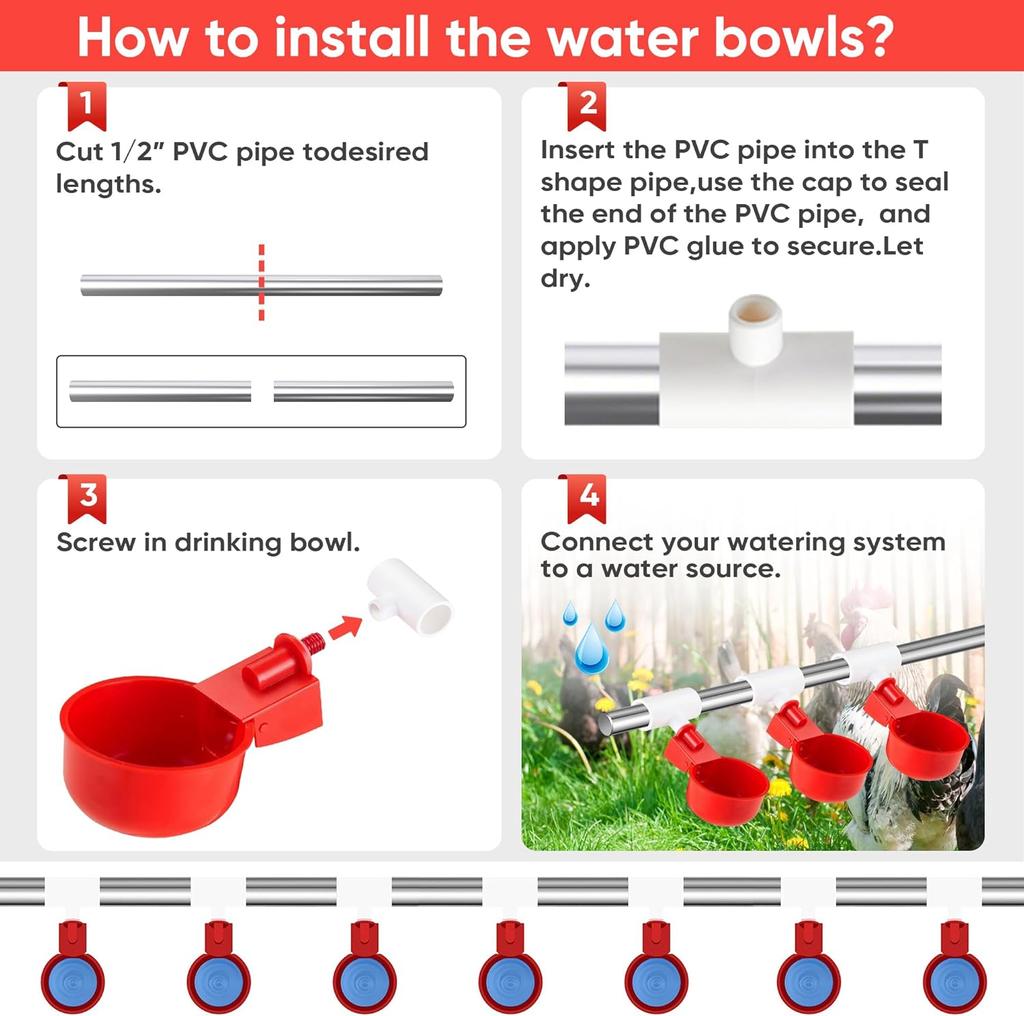 How to install the water bowls?

1

Cut 1/2" PVC pipe todesired lengths.

2

Insert the PVC pipe into the T shape pipe,use the cap to seal the end of the PVC pipe, and apply PVC glue to secure.Let dry.

3

Screw in drinking bowl.

4

Connect your watering system to a water source.