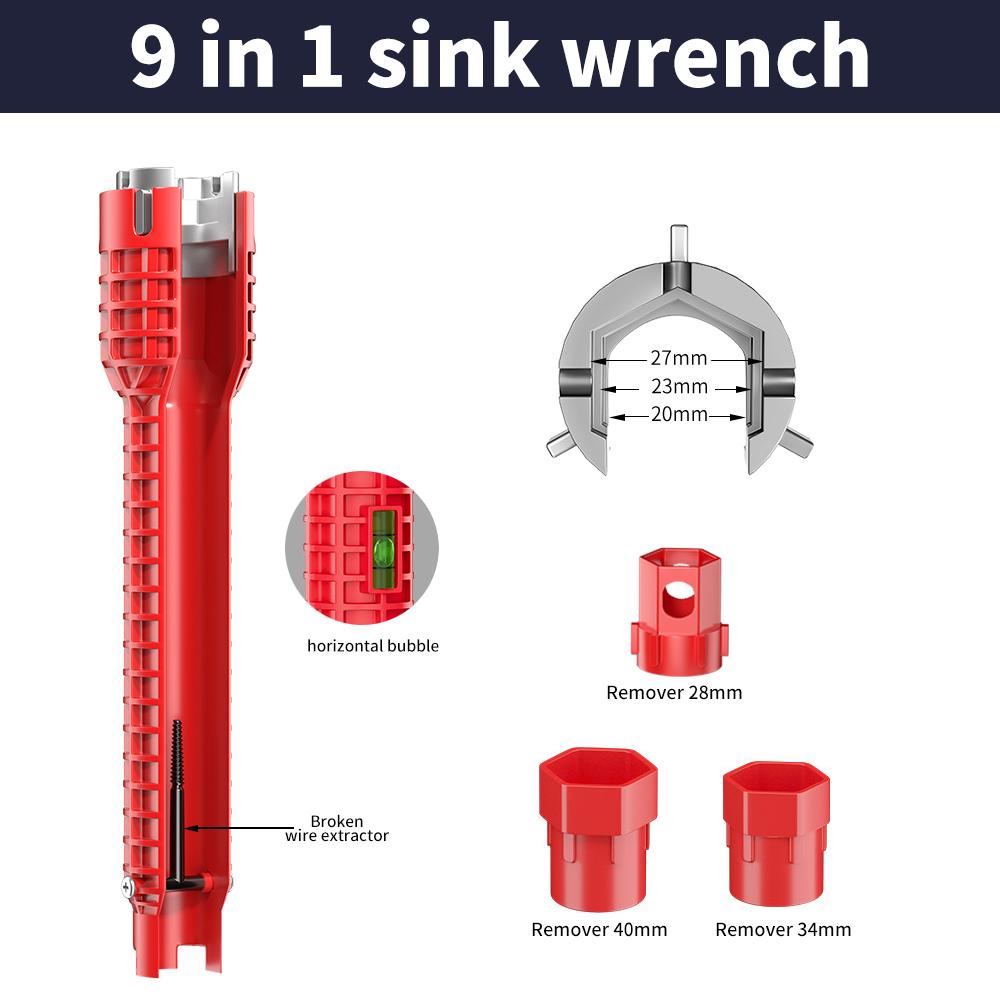 9 in 1 sink wrench

27mm
23mm
20mm

horizontal bubble

Remover 28mm

Broken wire extractor

Remover 40mm

Remover 34mm