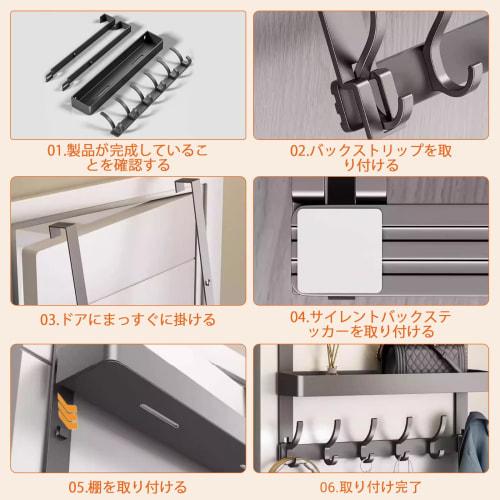 01.製品が完成していることを確認する

02.バックストリップを取り付ける

03.ドアにまっすぐに掛ける

04.サイレントバックステッカーを取り付ける

05.棚を取り付ける

06.取り付け完了