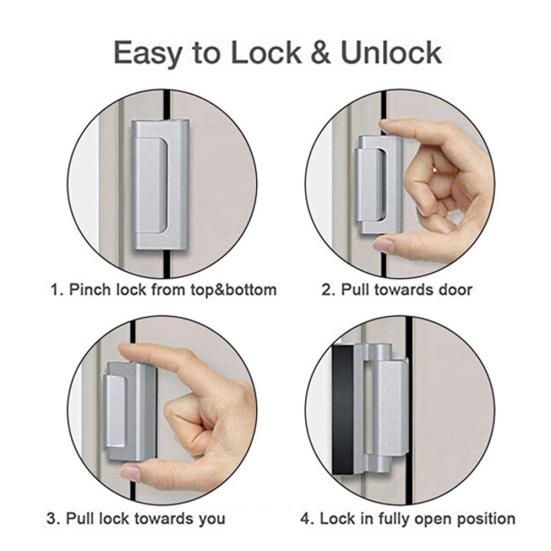 Easy to Lock & Unlock

1. Pinch lock from top&bottom

2. Pull towards door

3. Pull lock towards you

4. Lock in fully open position