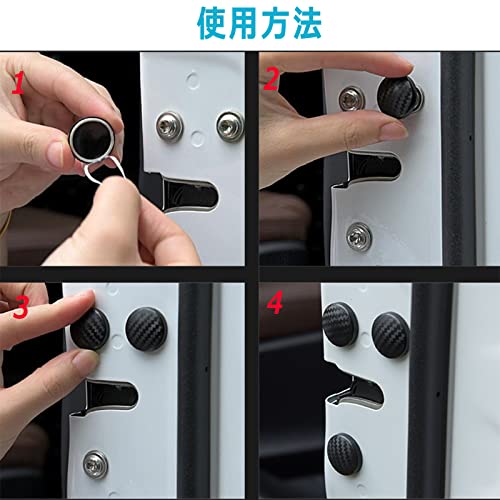 使用方法

1

2

3

4