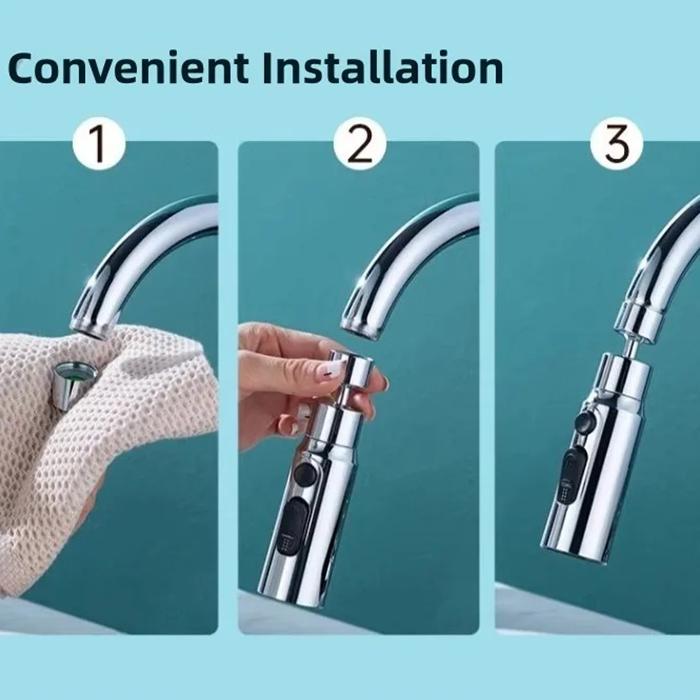 Convenient Installation

1

2

3