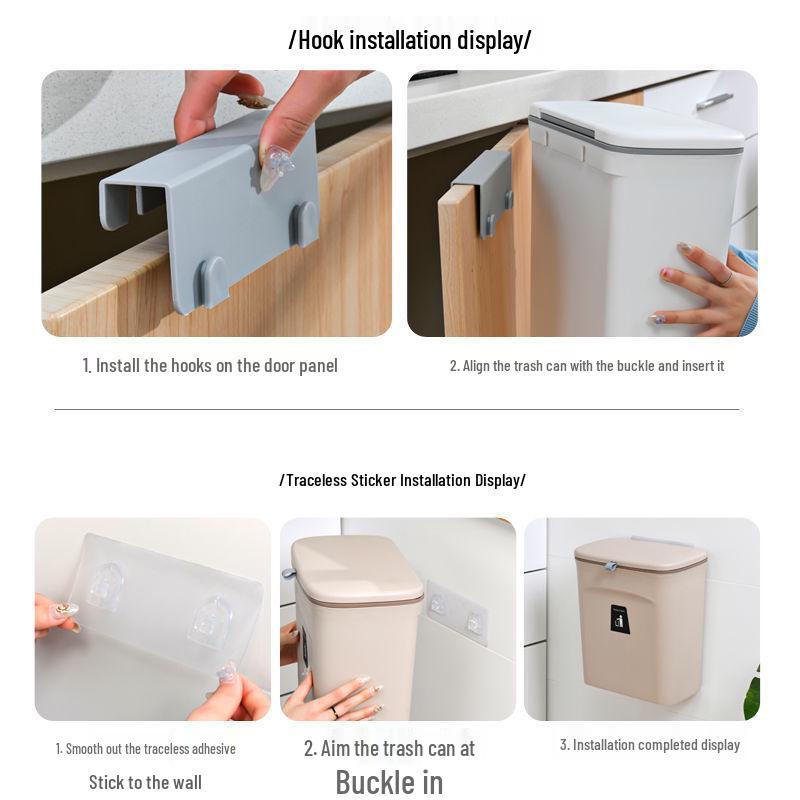 /Hook installation display/

1. Install the hooks on the door panel

2. Align the trash can with the buckle and insert it

/Traceless Sticker Installation Display/

1. Smooth out the traceless adhesive

Stick to the wall

2. Aim the trash can at

Buckle in

3. Installation completed display