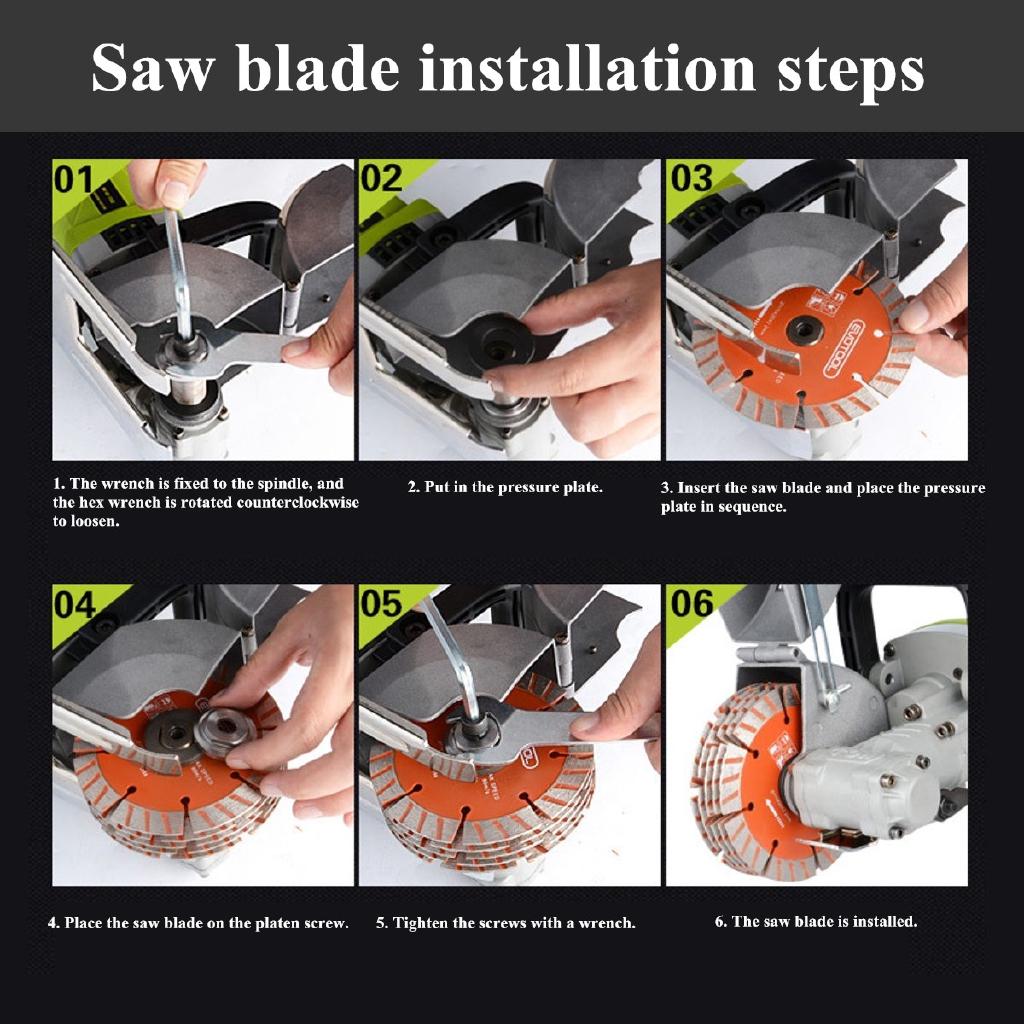 Saw blade installation steps

01

02

03

EVOTOOL

1. The wrench is fixed to the spindle, and the hex wrench is rotated counterclockwise to loosen.

2. Put in the pressure plate.

3. Insert the saw blade and place the pressure plate in sequence.

04

05

06

4. Place the saw blade on the platen screw.

5. Tighten the screws with a wrench.

6. The saw blade is installed.