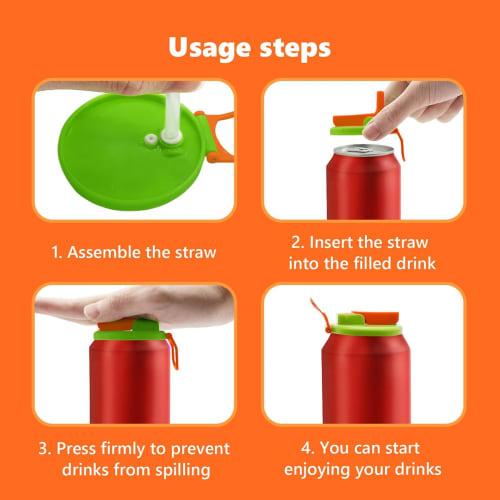 Usage steps

1. Assemble the straw

2. Insert the straw into the filled drink

3. Press firmly to prevent drinks from spilling

4. You can start enjoying your drinks