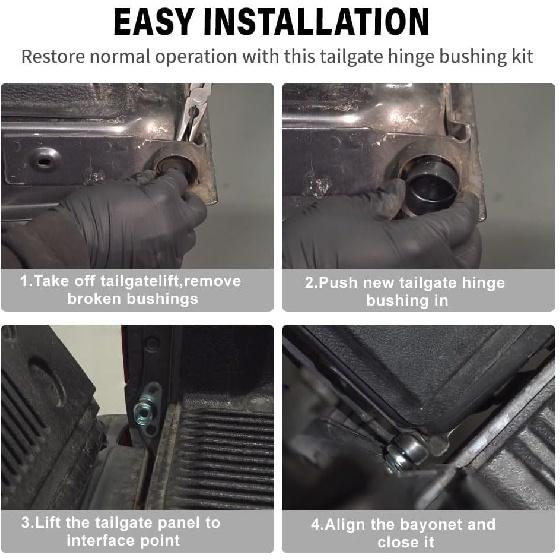 EASY INSTALLATION

Restore normal operation with this tailgate hinge bushing kit

1.Take off tailgatelift,remove broken bushings

2.Push new tailgate hinge bushing in

3.Lift the tailgate panel to interface point

4.Align the bayonet and close it