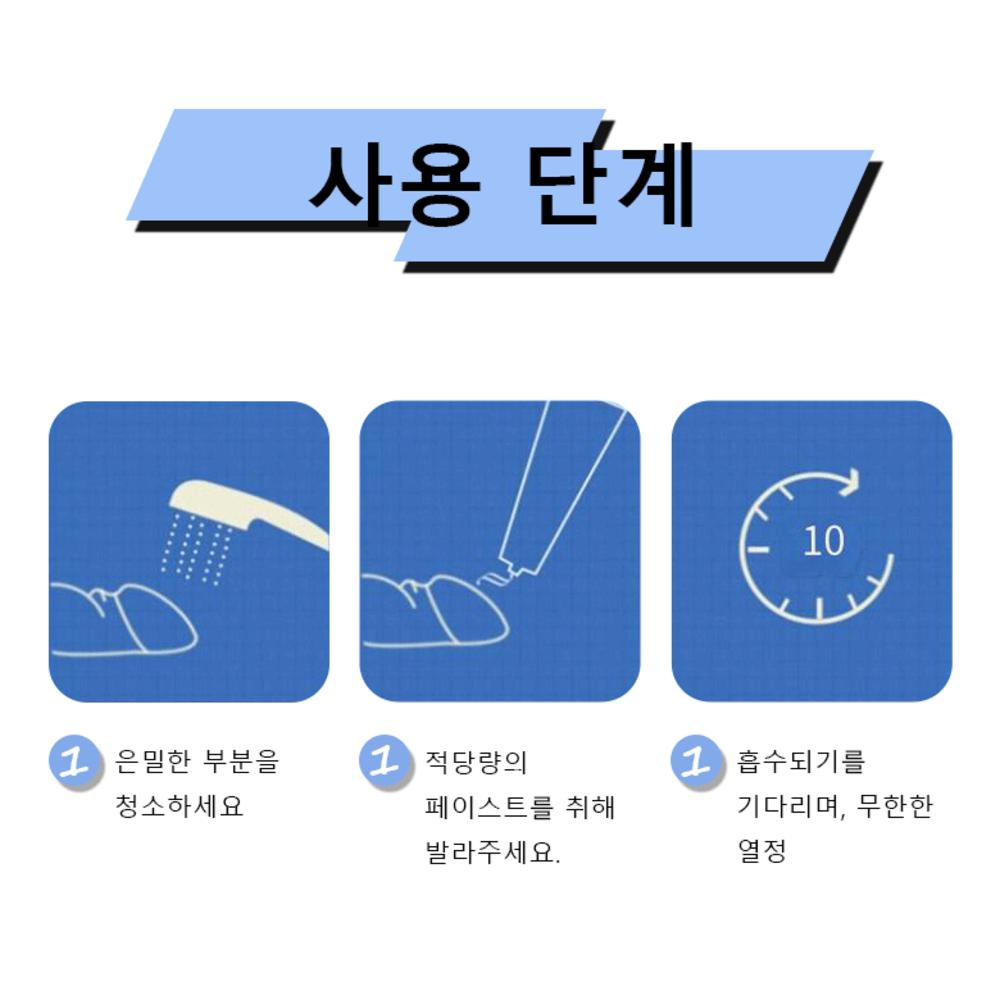 사용 단계

10

1 은밀한 부분을 청소하세요

1 적당량의 페이스트를 취해 발라주세요.

1 흡수되기를 기다리며, 무한한 열정