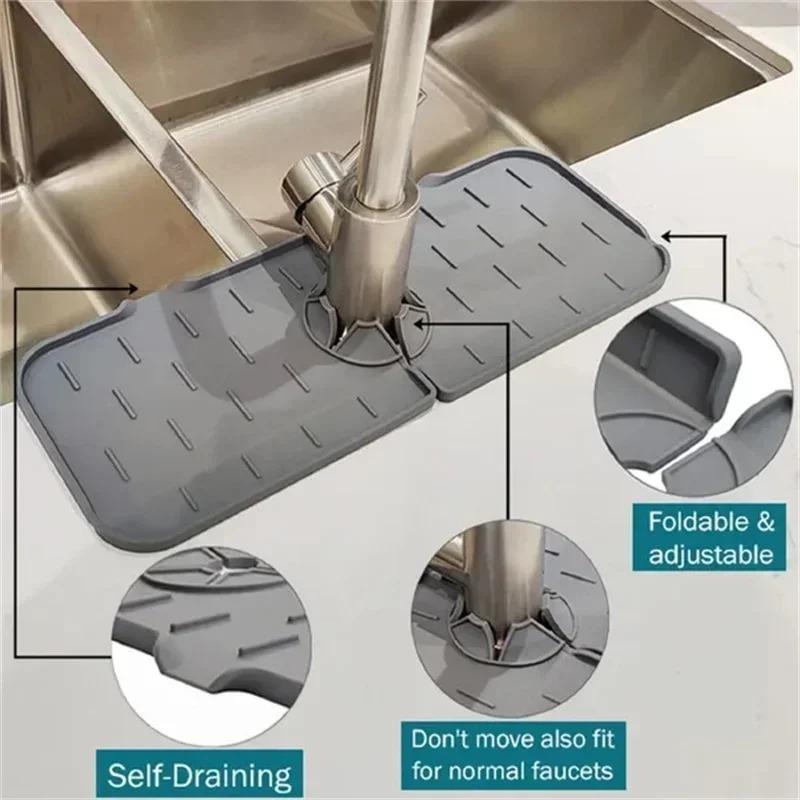 Foldable & adjustable

Self-Draining

Don't move also fit for normal faucets