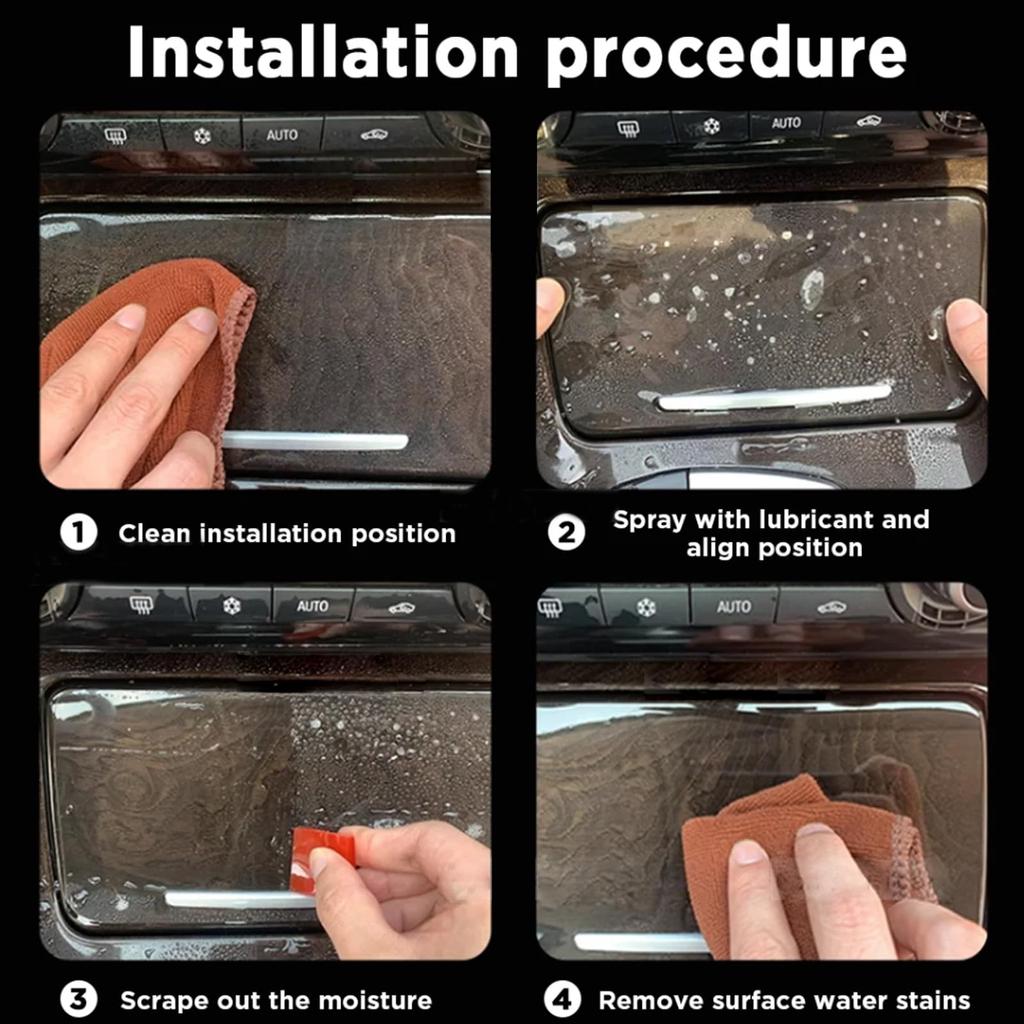 Installation procedure

AUTO

AUTO

1 Clean installation position

2 Spray with lubricant and align position

AUTO

AUTO

3 Scrape out the moisture

4 Remove surface water stains