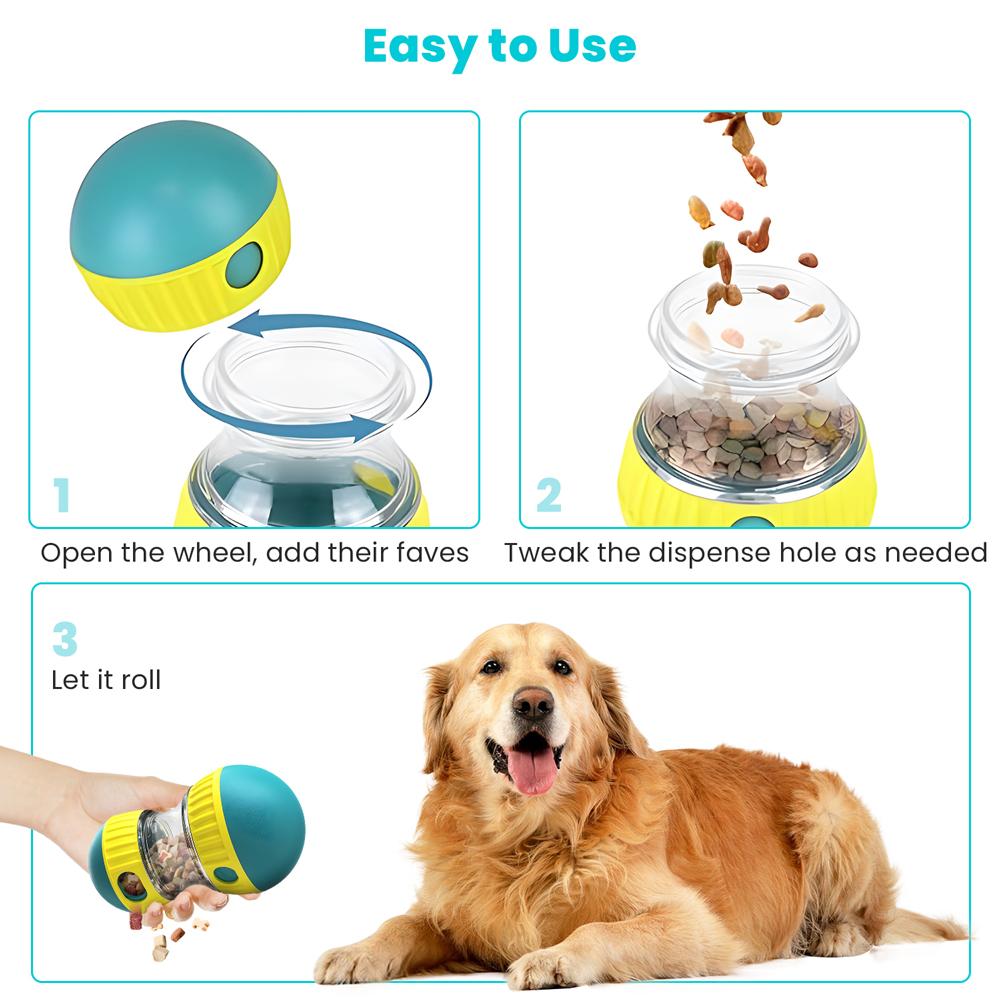 Easy to Use

1

Open the wheel, add their faves

2

Tweak the dispense hole as needed

3

Let it roll