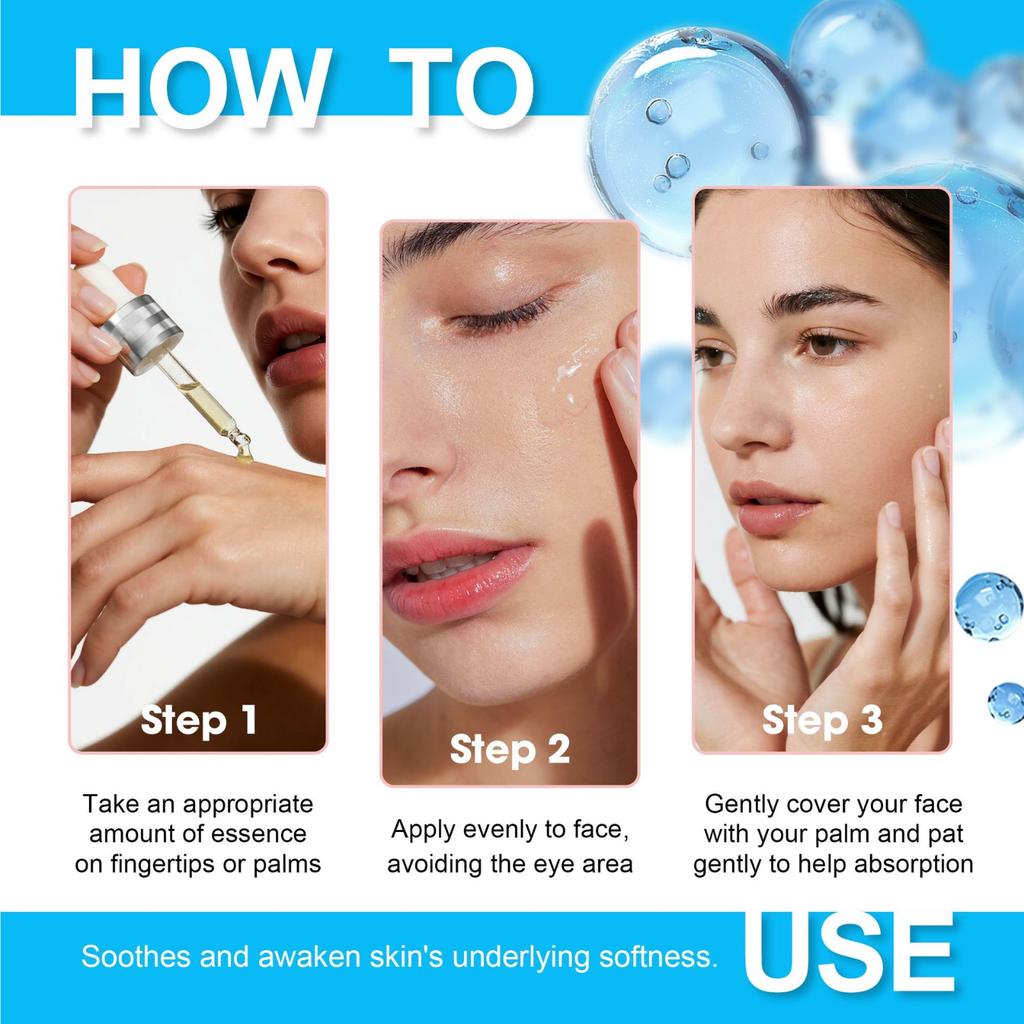 HOW TO

Step 1

Take an appropriate amount of essence on fingertips or palms

Step 2

Apply evenly to face, avoiding the eye area

Step 3

Gently cover your face with your palm and pat gently to help absorption

Soothes and awaken skin's underlying softness.

USE