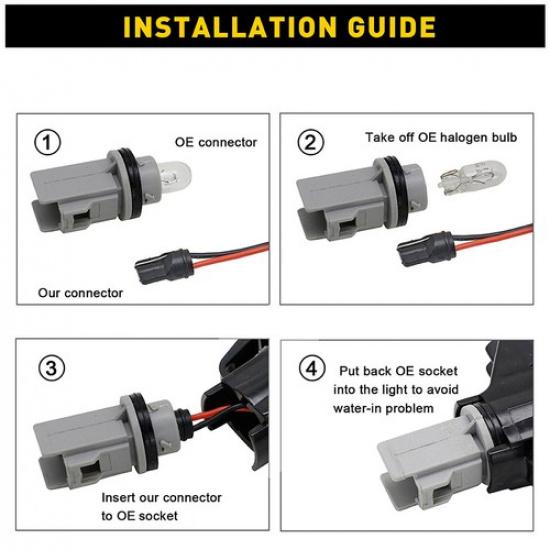 INSTALLATION GUIDE

①
OE connector

Our connector

②
Take off OE halogen bulb

③
Insert our connector to OE socket

④
Put back OE socket into the light to avoid water-in problem