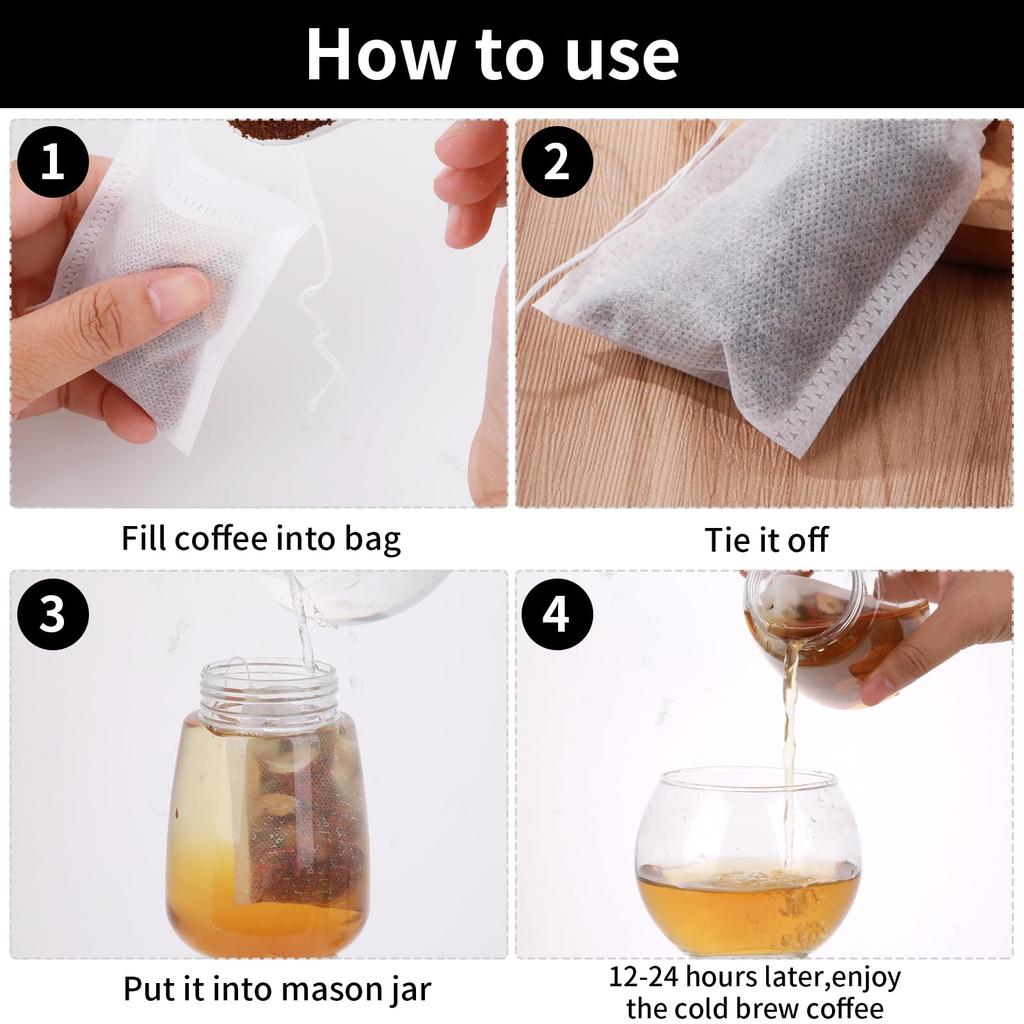 How to use

1

Fill coffee into bag

2

Tie it off

3

Put it into mason jar

4

12-24 hours later,enjoy the cold brew coffee