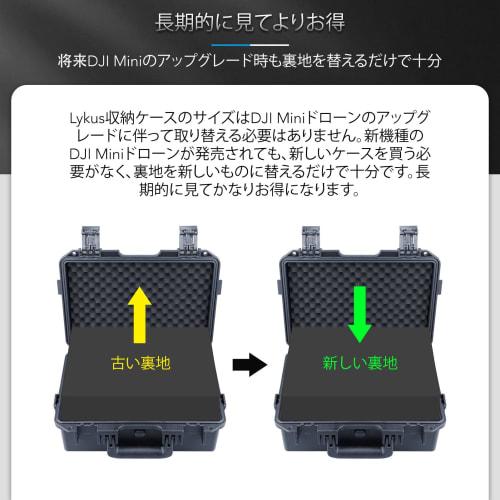 長期的に見てよりお得

将来DJI Miniのアップグレード時も裏地を替えるだけで十分

Lykus収納ケースのサイズはDJI Miniドローンのアップグレードに伴って取り替える必要はありません。新機種のDJI Miniドローンが発売されても、新しいケースを買う必要がなく、裏地を新しいものに替えるだけで十分です。長期的に見てかなりお得になります。

古い裏地

新しい裏地