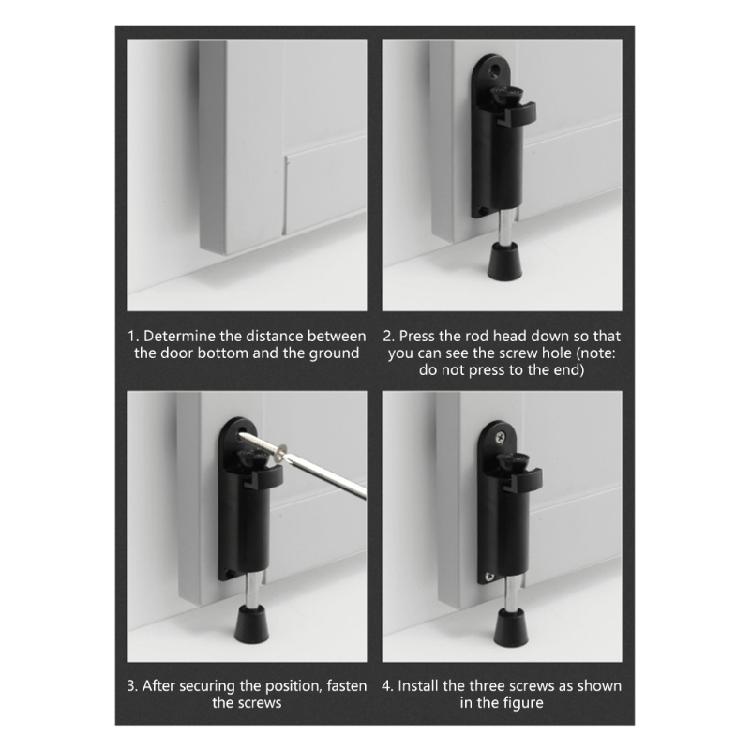 1. Determine the distance between the door bottom and the ground

2. Press the rod head down so that you can see the screw hole (note: do not press to the end)

3. After securing the position, fasten the screws

4. Install the three screws as shown in the figure