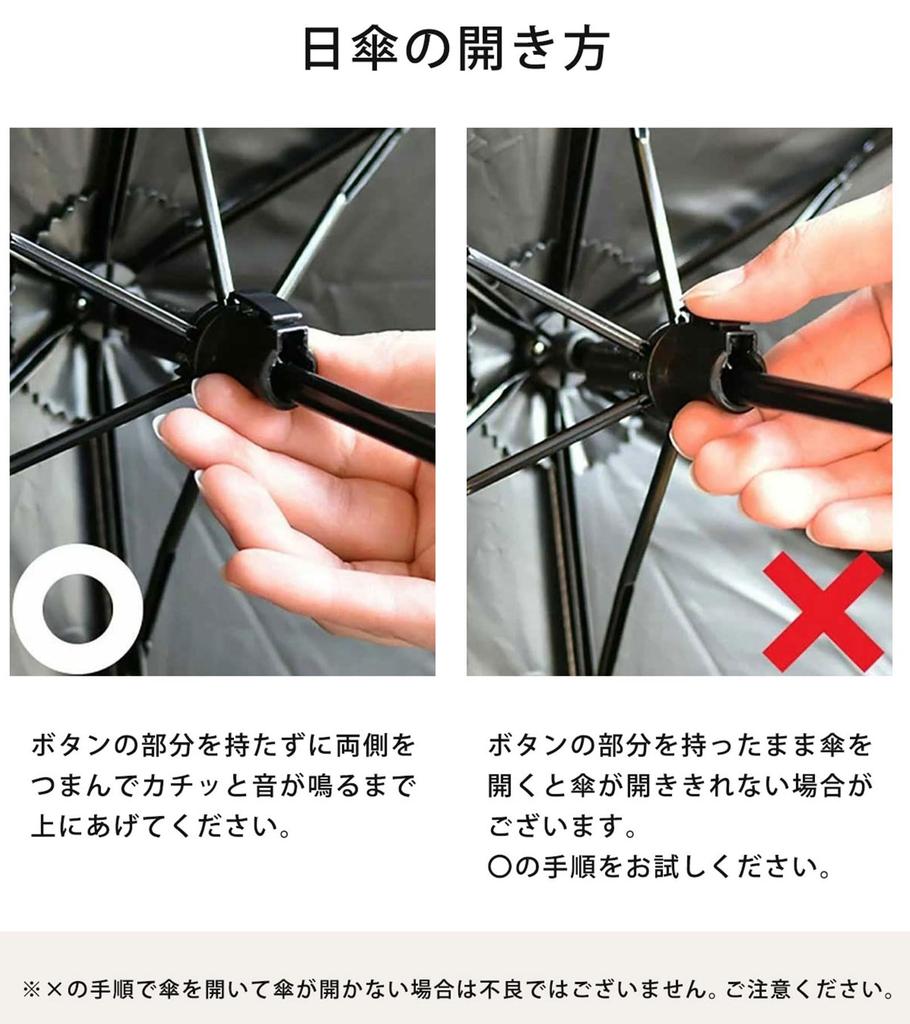 日傘の開き方

ボタンの部分を持たずに両側をつまんでカチッと音が鳴るまで上にあげてください。

ボタンの部分を持ったまま傘を開くと傘が開ききれない場合がございます。
〇の手順をお試しください。

※×の手順で傘を開いて傘が開かない場合は不良ではございません。ご注意ください。