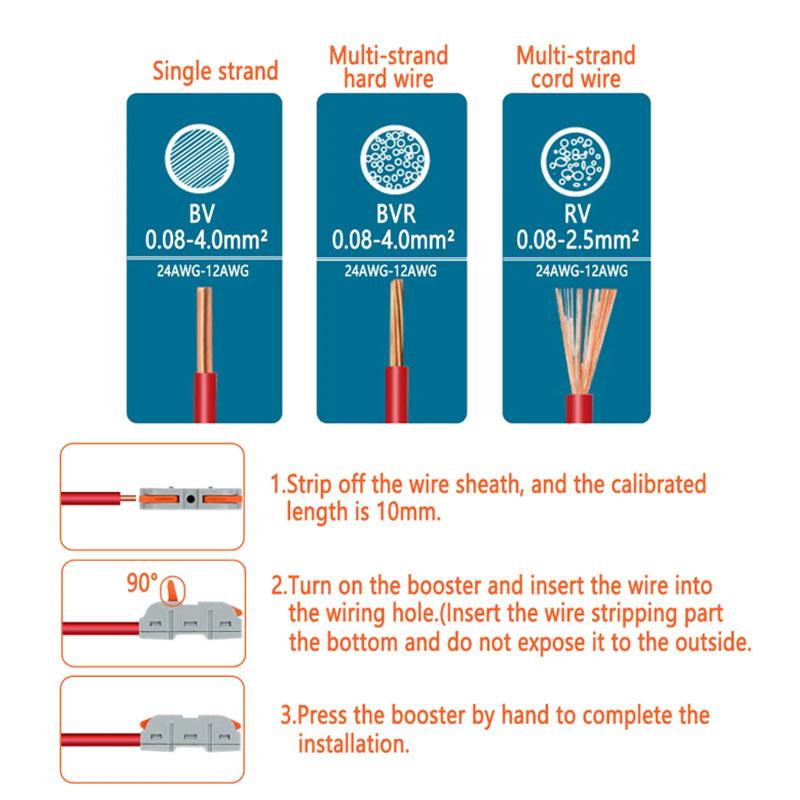 Single strand

BV
0.08-4.0mm²
24AWG-12AWG

Multi-strand hard wire

BVR
0.08-4.0mm²
24AWG-12AWG

Multi-strand cord wire

RV
0.08-2.5mm²
24AWG-12AWG

1.Strip off the wire sheath, and the calibrated length is 10mm.

90°

2.Turn on the booster and insert the wire into the wiring hole.(Insert the wire stripping part the bottom and do not expose it to the outside.

3.Press the booster by hand to complete the installation.