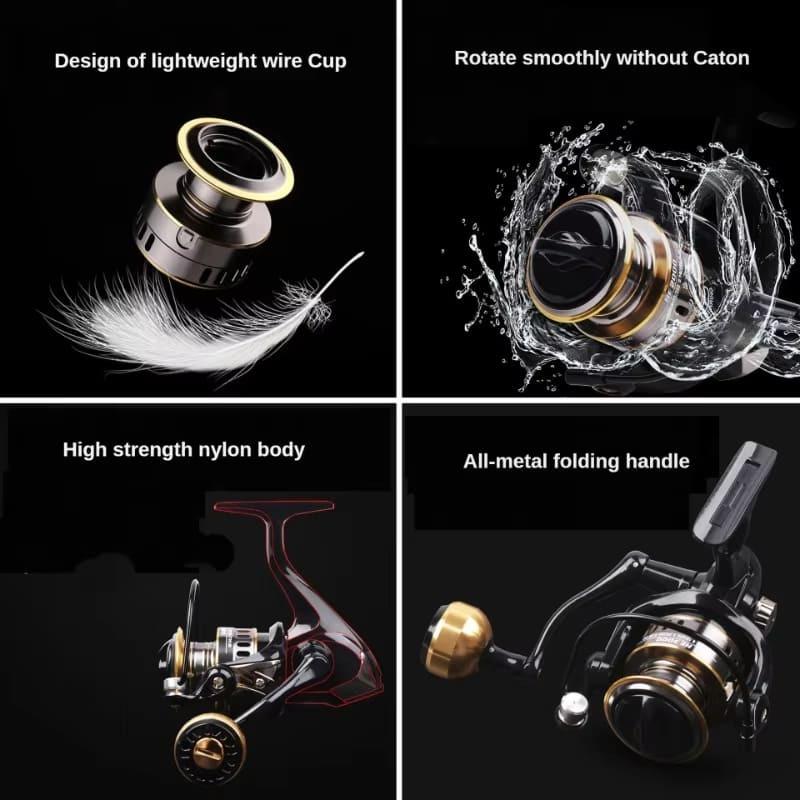 Design of lightweight wire Cup

Rotate smoothly without Caton

High strength nylon body

All-metal folding handle