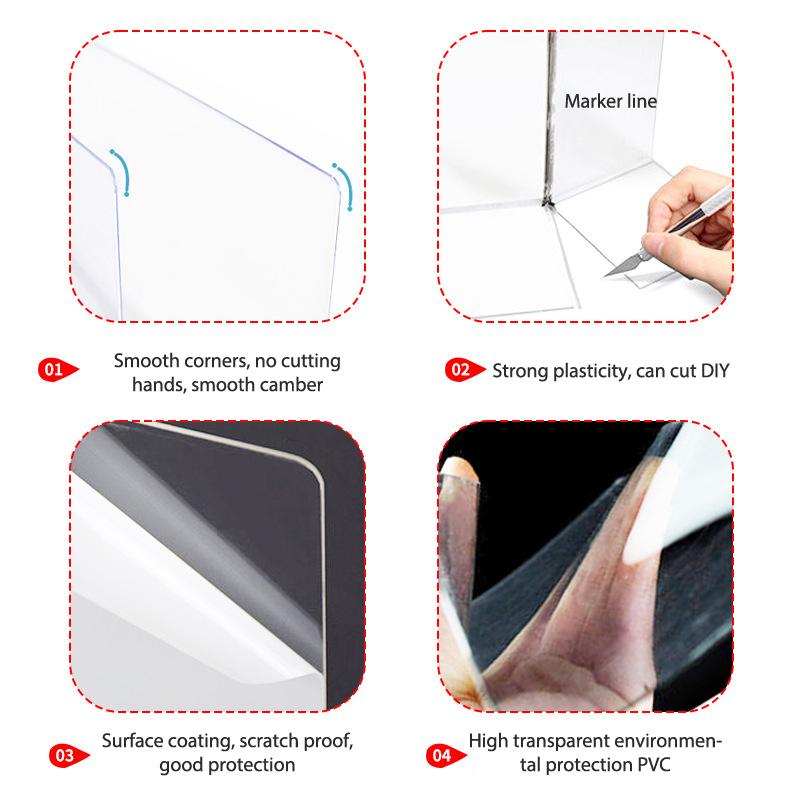 Marker line

01 Smooth corners, no cutting hands, smooth camber

02 Strong plasticity, can cut DIY

03 Surface coating, scratch proof, good protection

04 High transparent environmental protection PVC