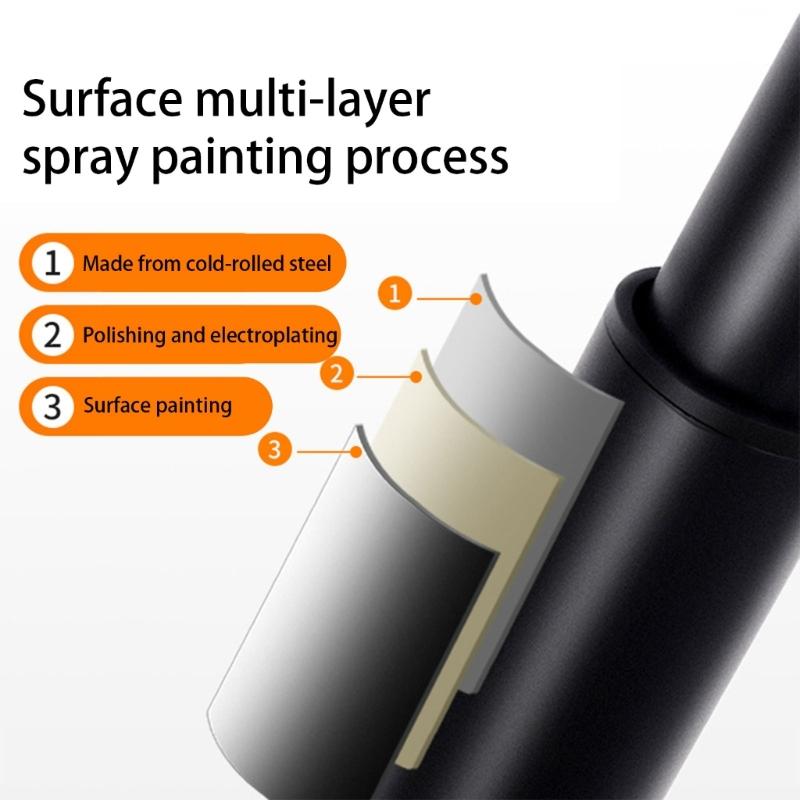 Surface multi-layer spray painting process

1 Made from cold-rolled steel

2 Polishing and electroplating

3 Surface painting

1

2

3