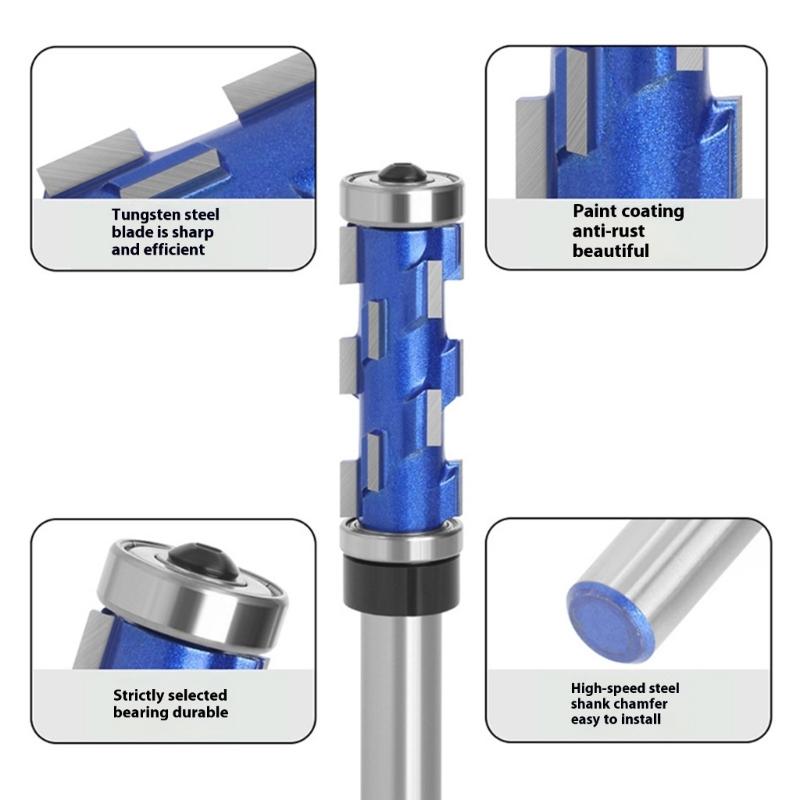 Tungsten steel blade is sharp and efficient

Paint coating anti-rust beautiful

Strictly selected bearing durable

High-speed steel shank chamfer easy to install