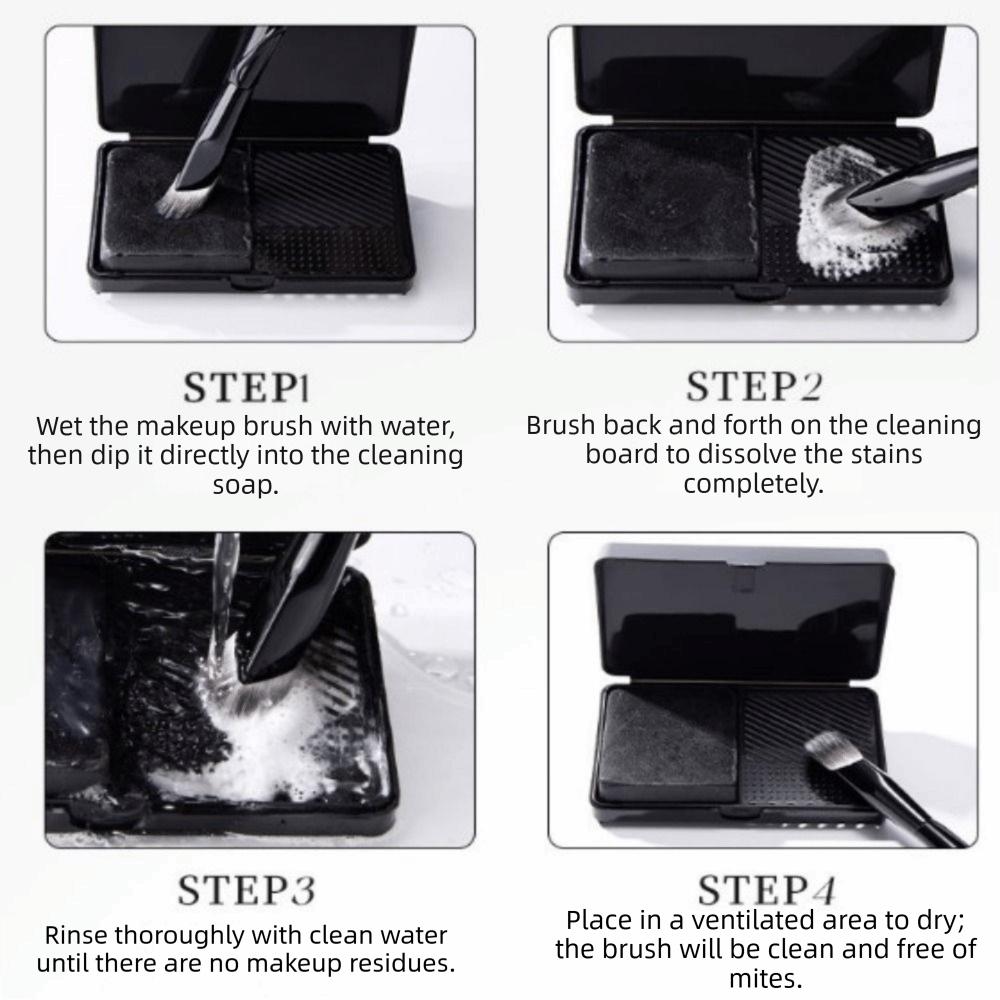 STEP1
Wet the makeup brush with water, then dip it directly into the cleaning soap.

STEP2
Brush back and forth on the cleaning board to dissolve the stains completely.

STEP3
Rinse thoroughly with clean water until there are no makeup residues.

STEP4
Place in a ventilated area to dry; the brush will be clean and free of mites.