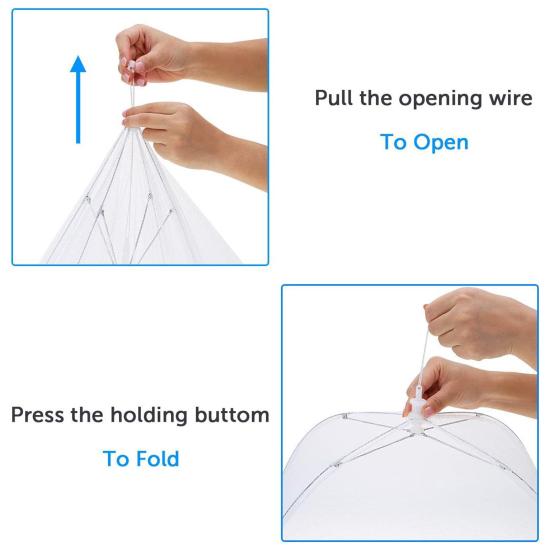 Pull the opening wire

To Open

Press the holding buttom

To Fold