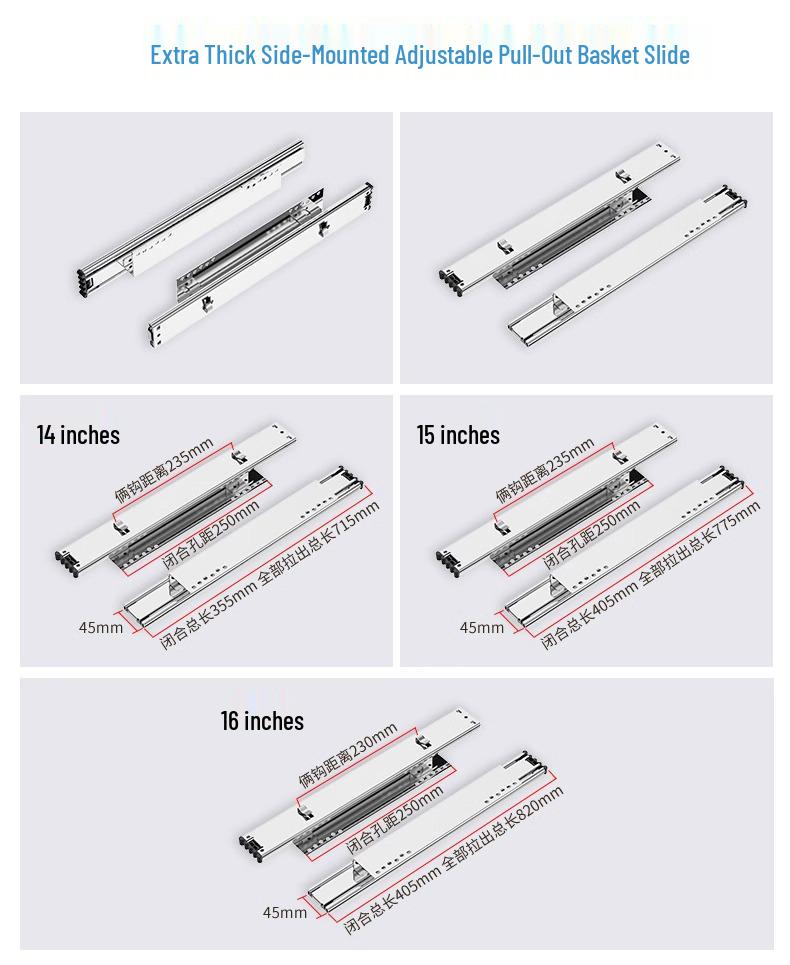 Extra Thick Side-Mounted Adjustable Pull-Out Basket Slide

14 inches

俩钩距离235mm

闭合孔距250mm

45mm

闭合总长355mm 全部拉出总长715mm

15 inches

俩钩距离235mm

闭合孔距250mm

45mm

闭合总长405mm 全部拉出总长775mm

16 inches

俩钩距离230mm

闭合孔距250mm

45mm

闭合总长405mm 全部拉出总长820mm